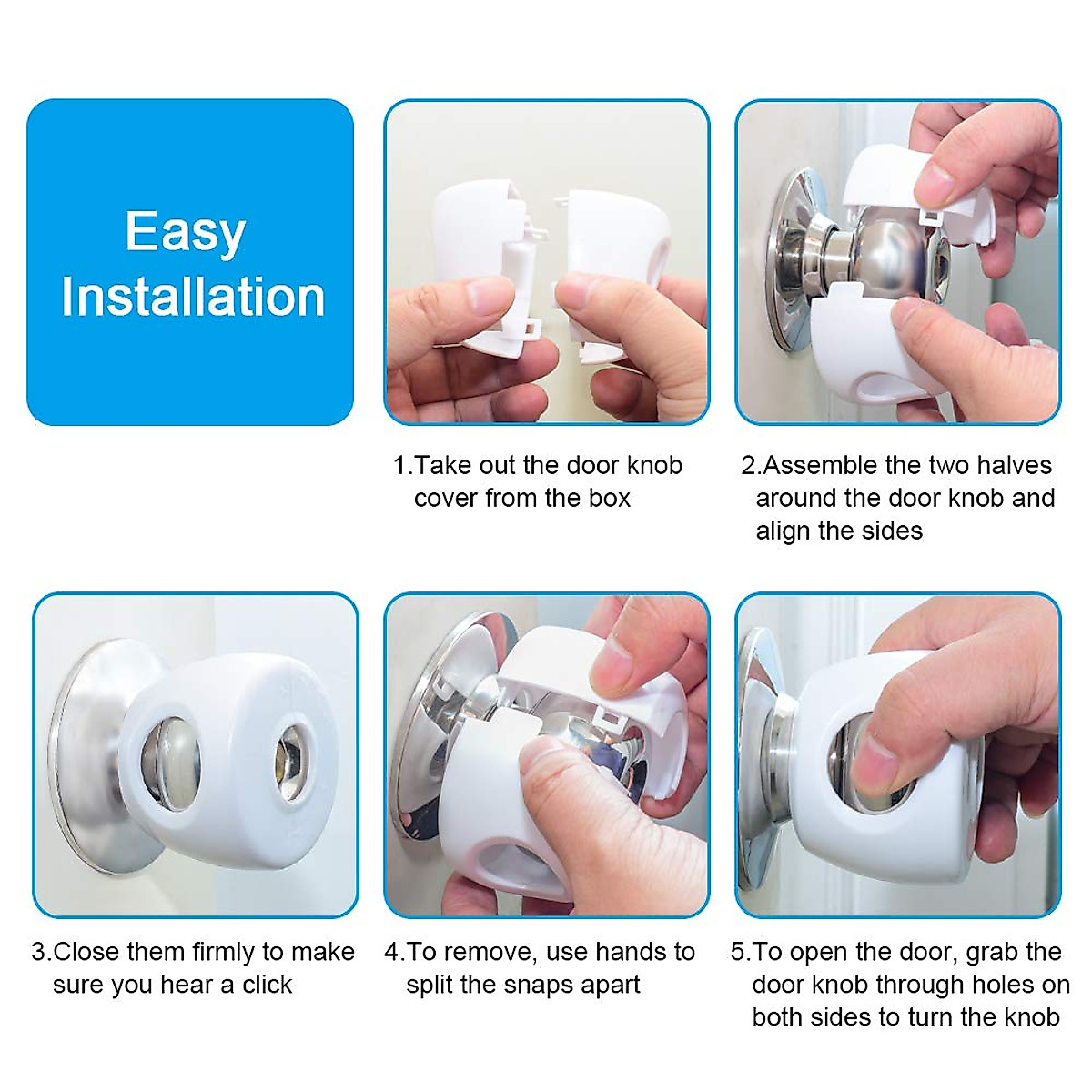 Easy Installation

1.Take out the door knob cover from the box

2.Assemble the two halves around the door knob and align the sides

3.Close them firmly to make sure you hear a click

4.To remove, use hands to split the snaps apart

5.To open the door, grab the door knob through holes on both sides to turn the knob