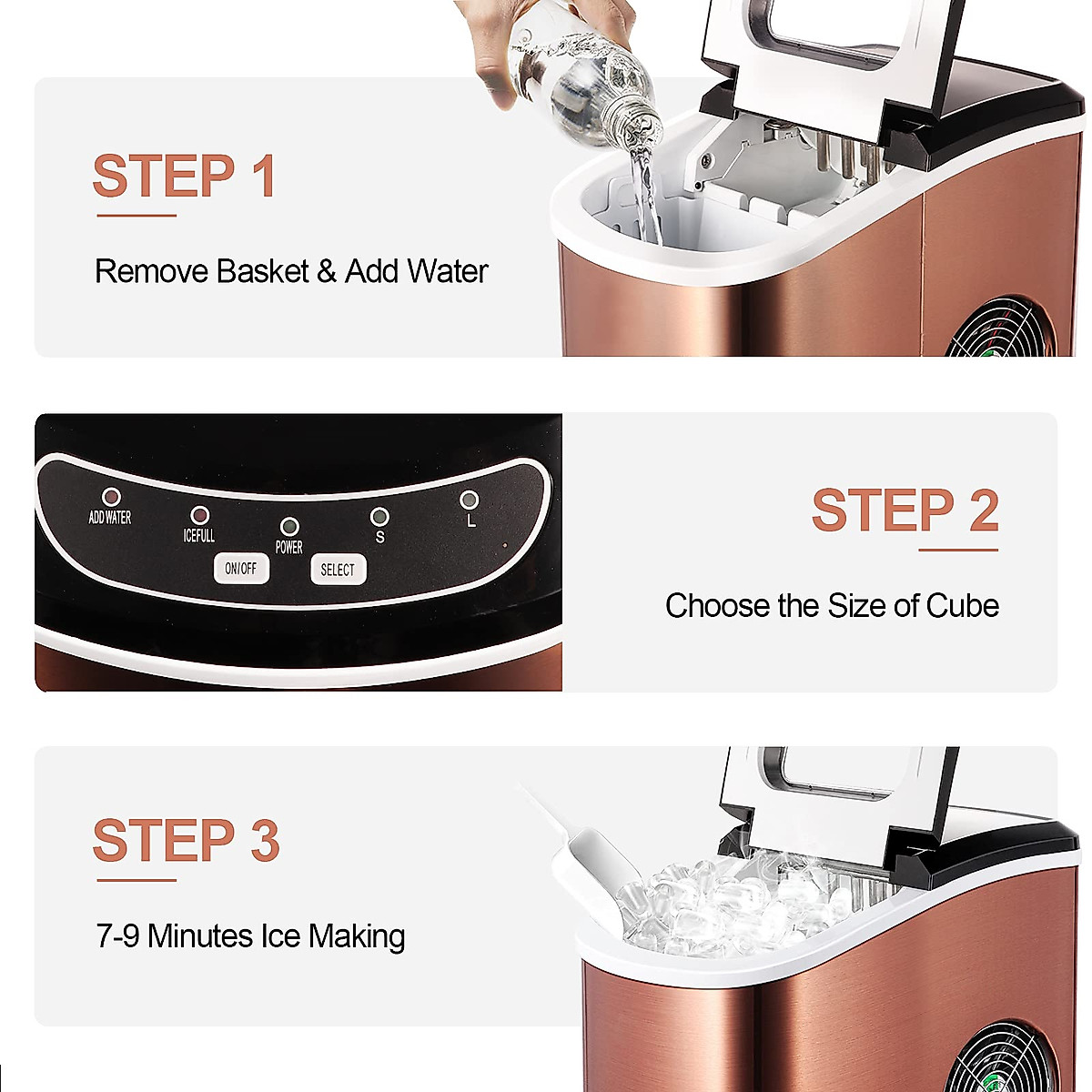 STEP 1

Remove Basket & Add Water

ADD WATER
ICEFULL
POWER
S
L
ON/OFF
SELECT

STEP 2

Choose the Size of Cube

STEP 3

7-9 Minutes Ice Making