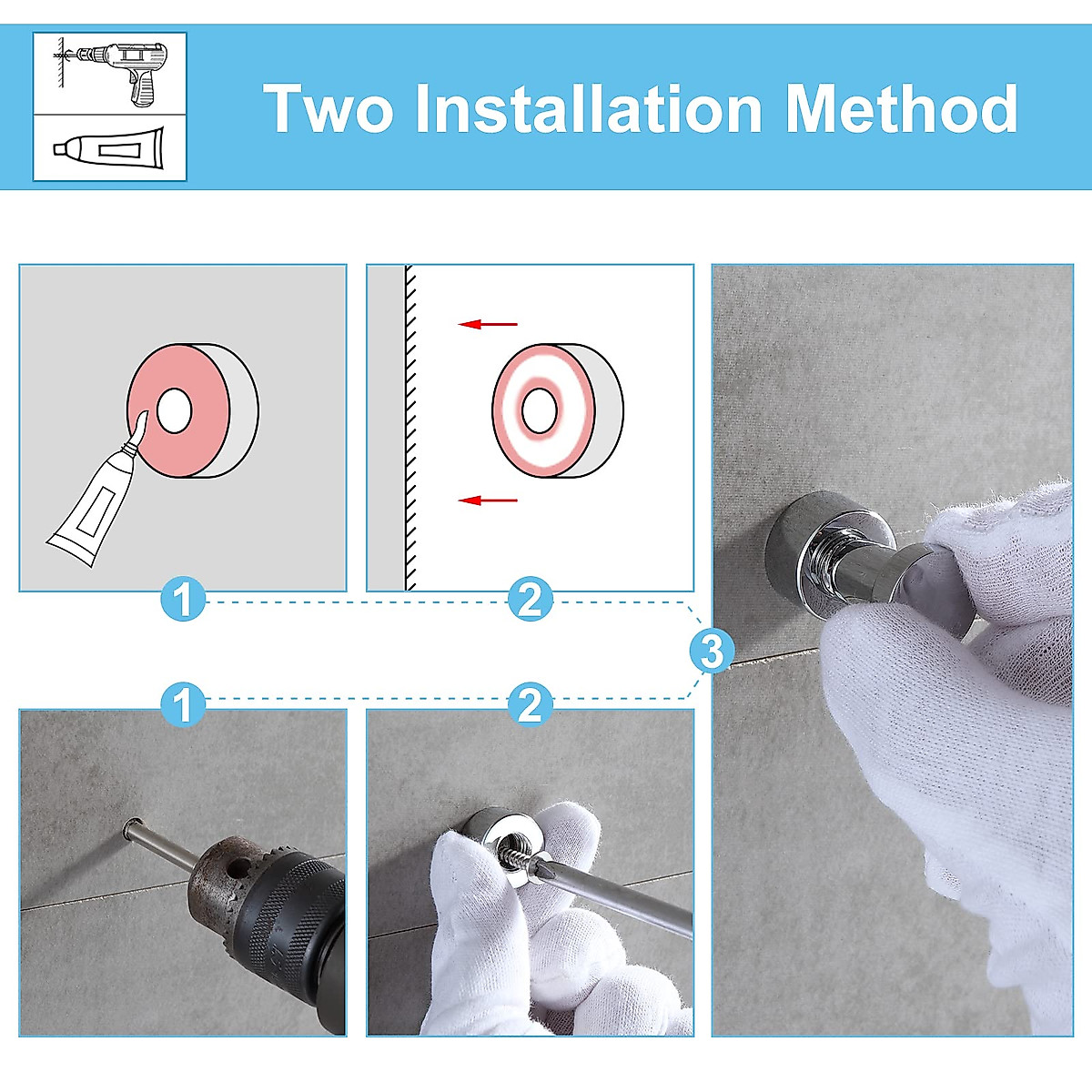 Two Installation Method

1

2

3

1

2