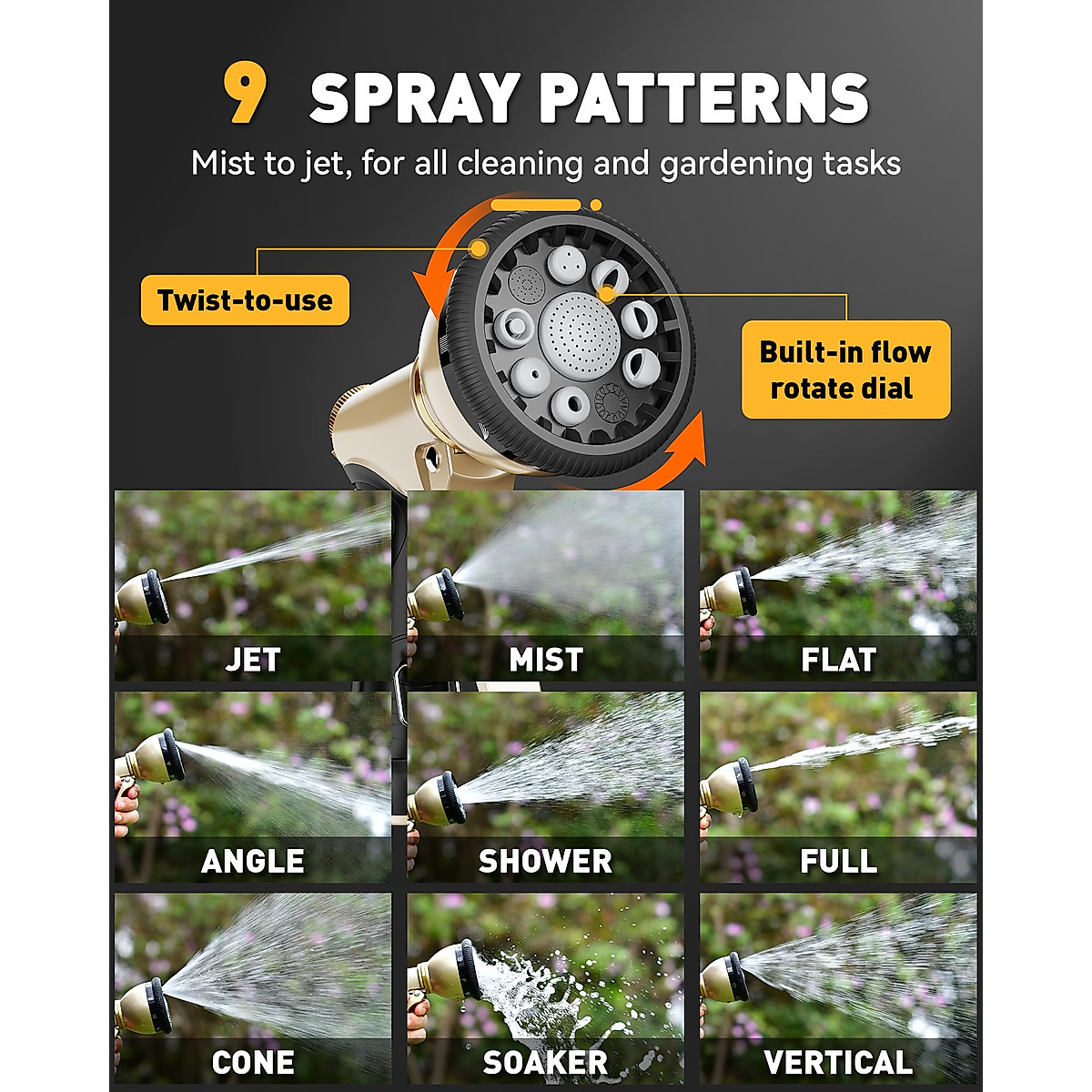 9 SPRAY PATTERNS

Mist to jet, for all cleaning and gardening tasks

Twist-to-use

Built-in flow rotate dial

JET

MIST

FLAT

ANGLE

SHOWER

FULL

CONE

SOAKER

VERTICAL