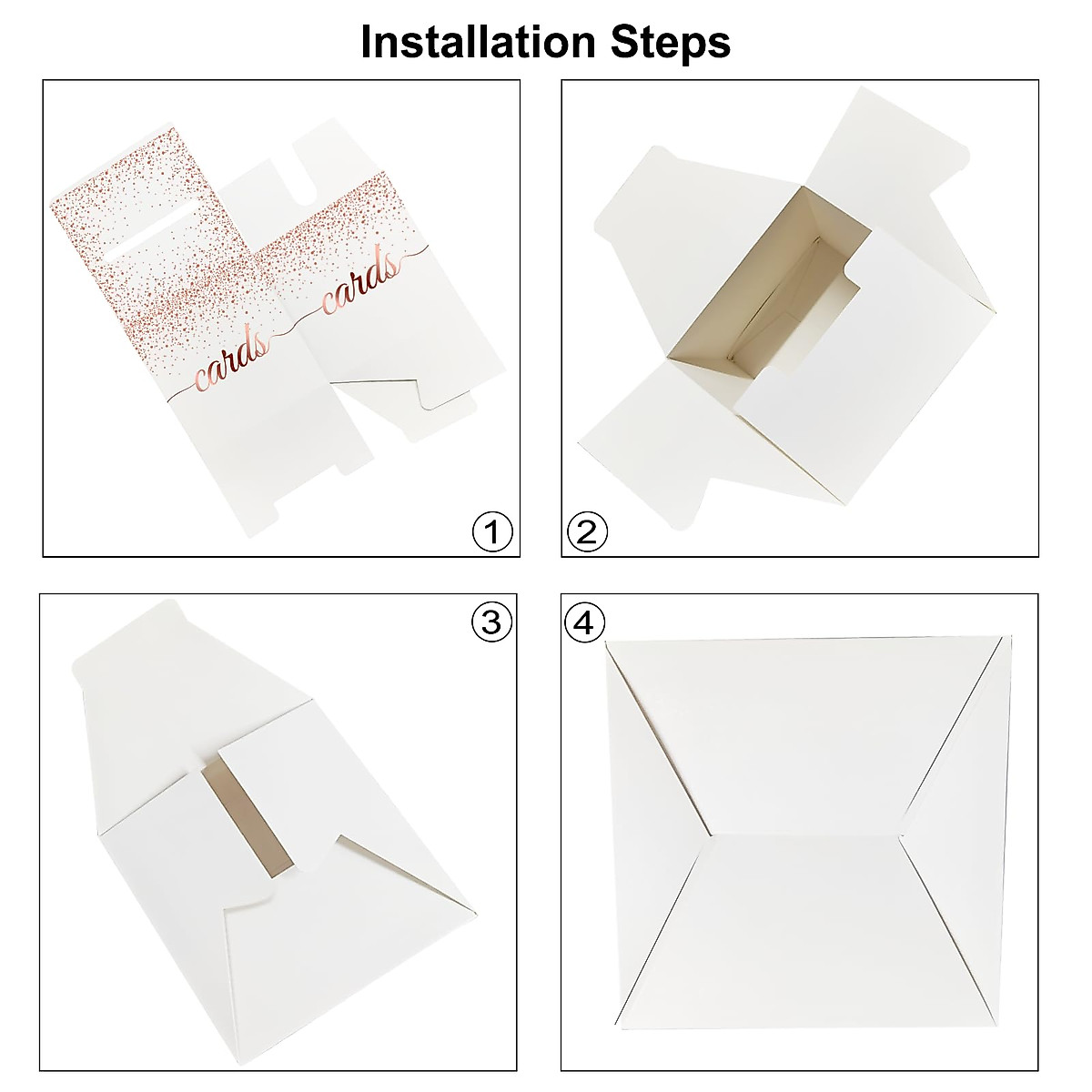 Installation Steps

cards

cards

1

2

3

4