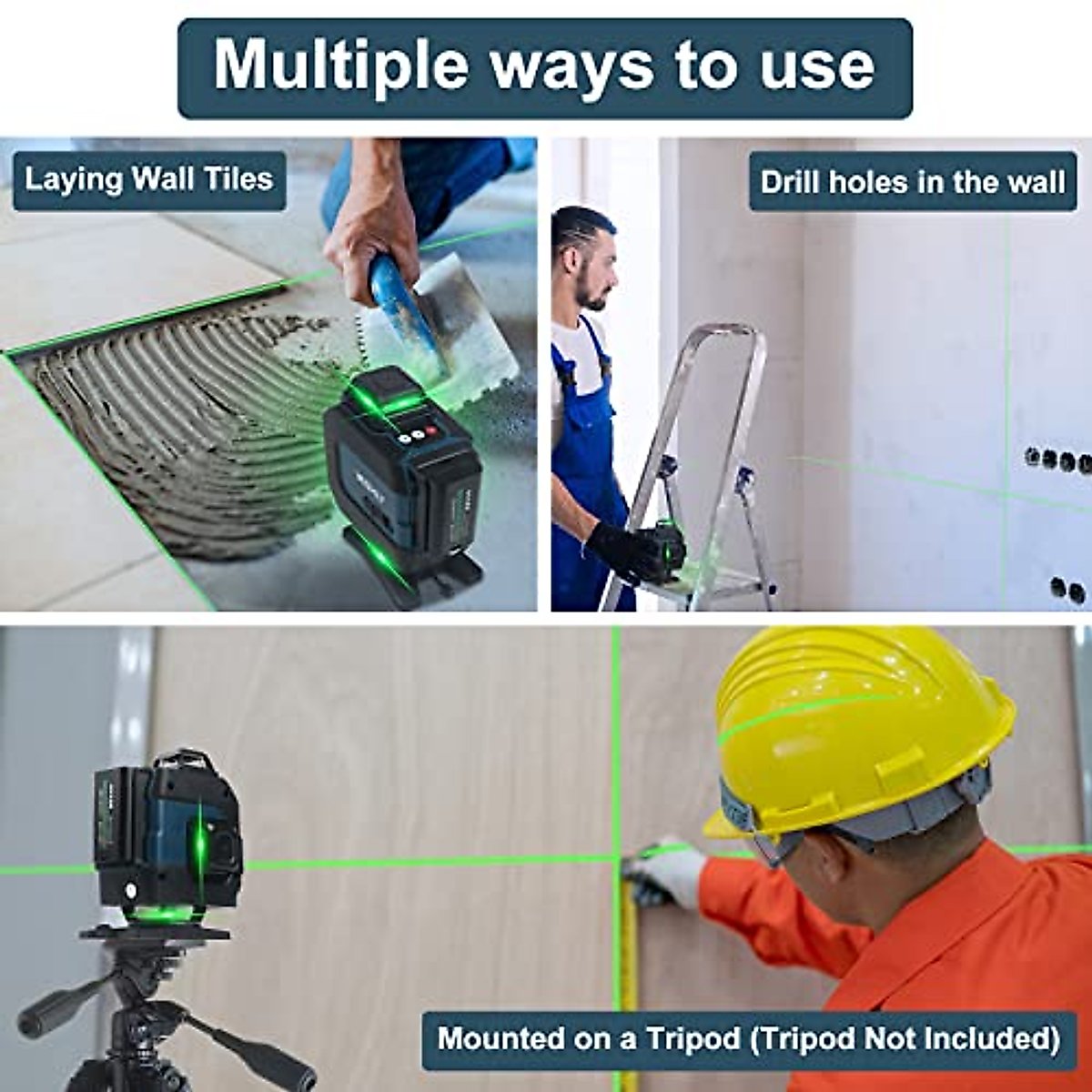 Multiple ways to use

Laying Wall Tiles

Drill holes in the wall

Mounted on a Tripod (Tripod Not Included)