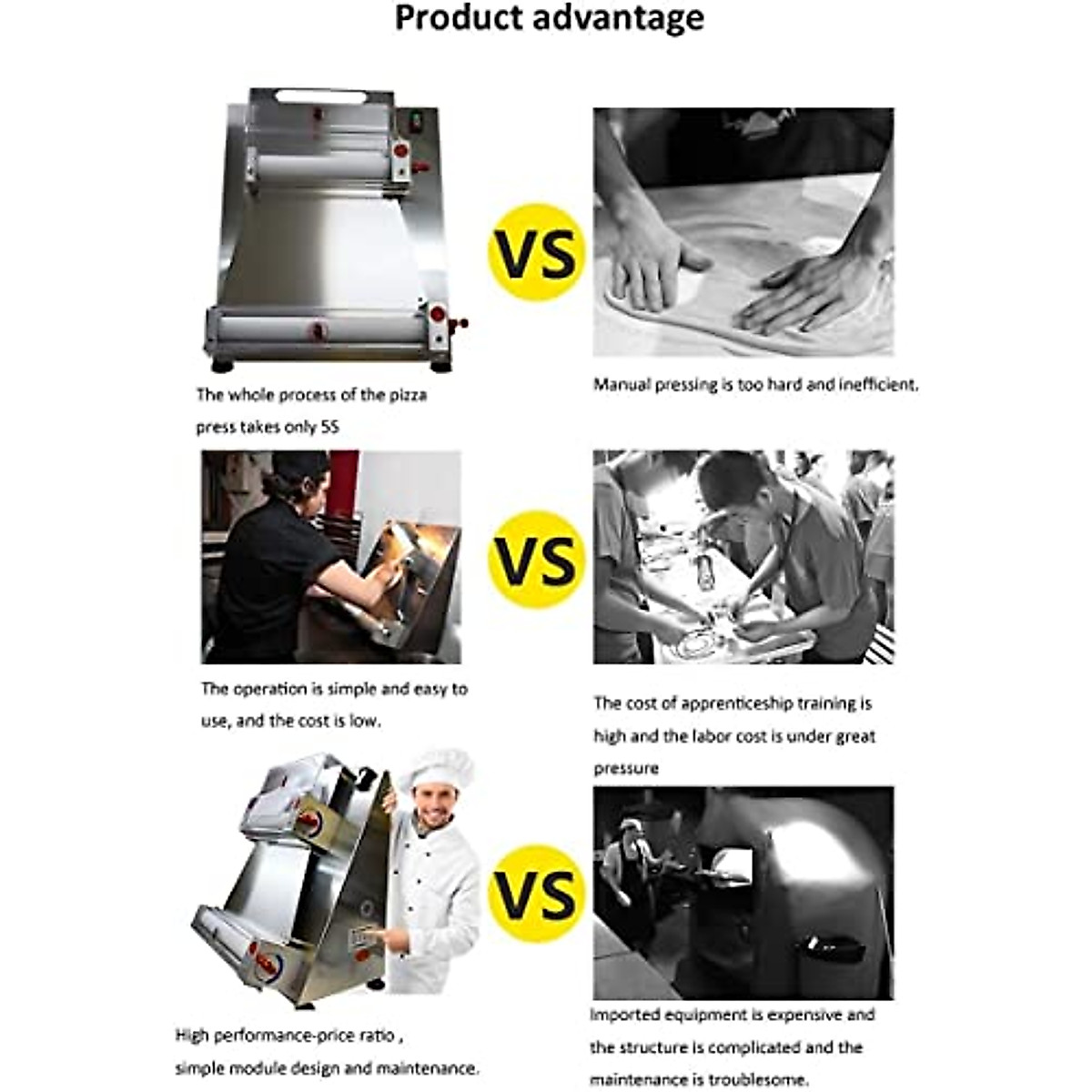 Product advantage

VS

The whole process of the pizza press takes only 5S

Manual pressing is too hard and inefficient.

VS

The operation is simple and easy to use, and the cost is low.

The cost of apprenticeship training is high and the labor cost is under great pressure

VS

High performance-price ratio , simple module design and maintenance.

Imported equipment is expensive and the structure is complicated and the maintenance is troublesome.