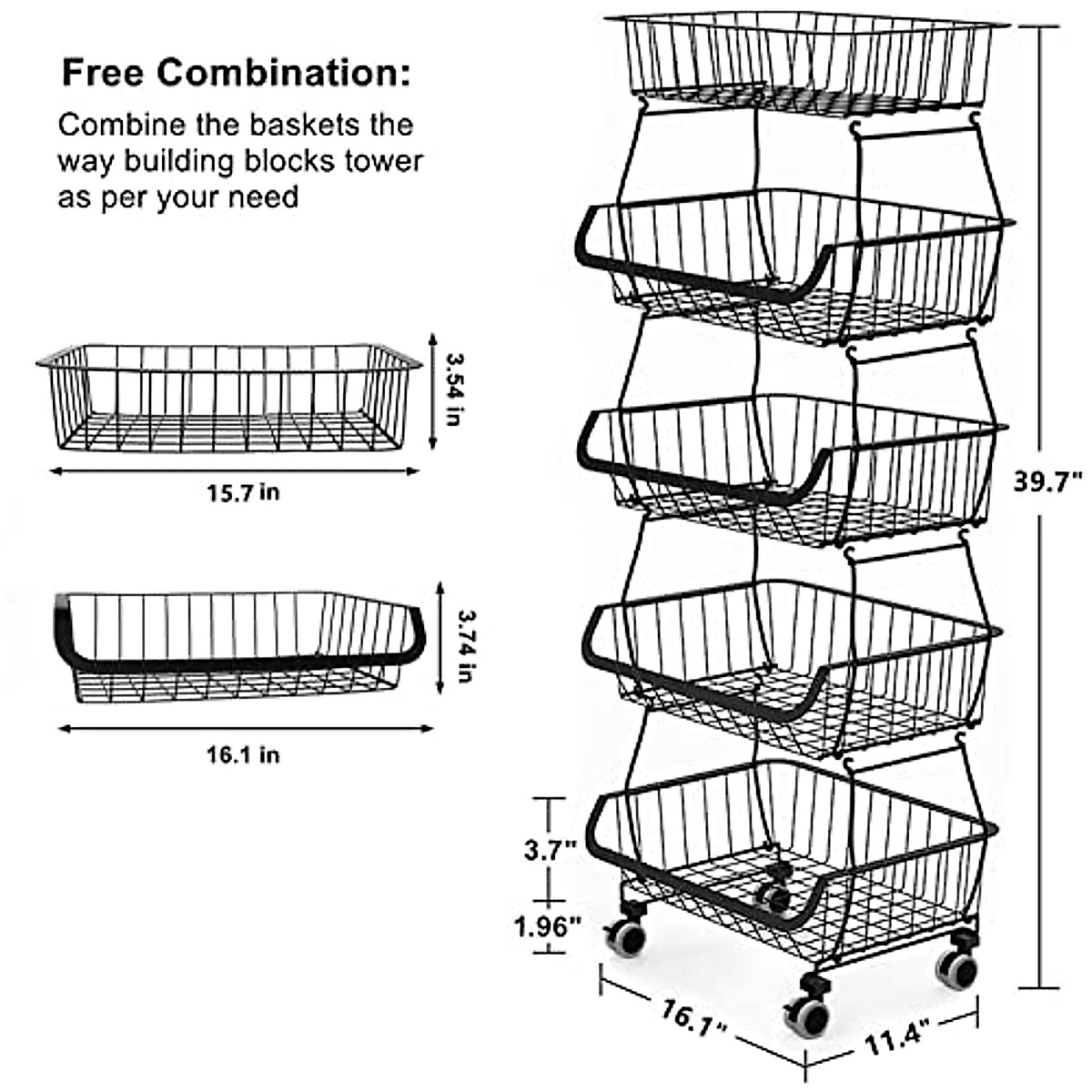 Free Combination:

Combine the baskets the way building blocks tower as per your need

3.54 in

15.7 in

3.74 in

16.1 in

39.7"

3.7"

1.96"

16.1"

11.4"