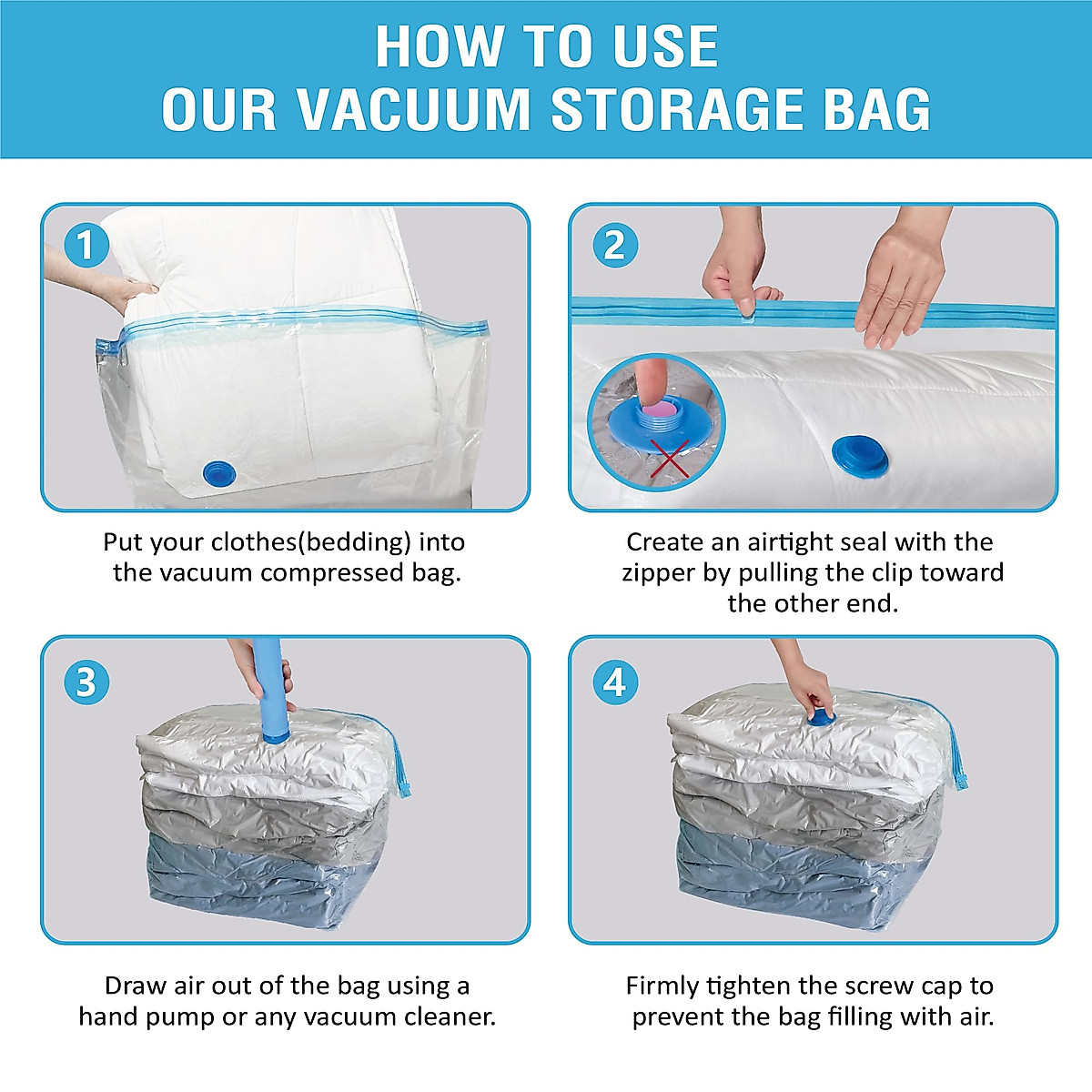 HOW TO USE
OUR VACUUM STORAGE BAG

1

Put your clothes(bedding) into the vacuum compressed bag.

2

Create an airtight seal with the zipper by pulling the clip toward the other end.

3

Draw air out of the bag using a hand pump or any vacuum cleaner.

4

Firmly tighten the screw cap to prevent the bag filling with air.