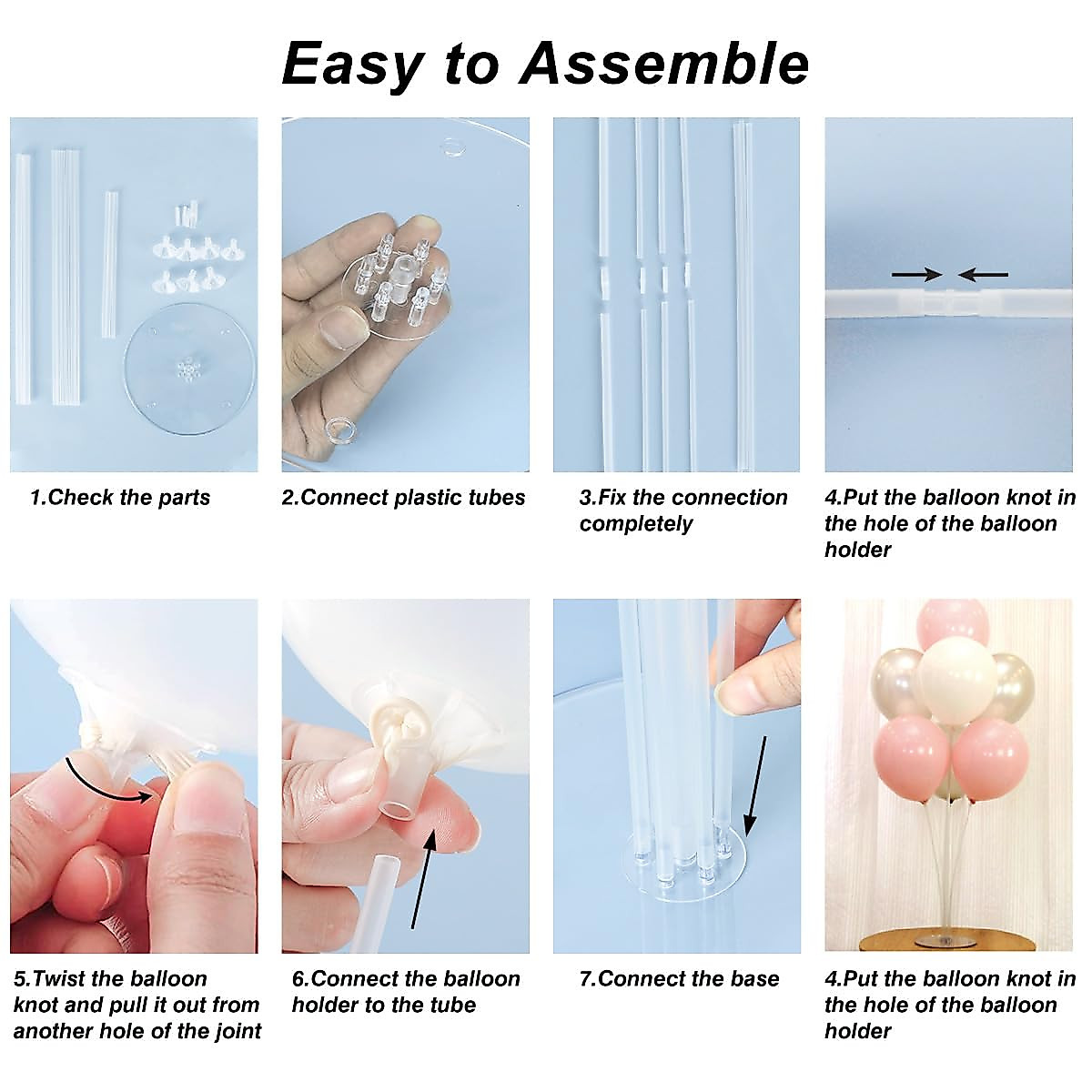 Easy to Assemble

1.Check the parts

2.Connect plastic tubes

3.Fix the connection completely

4.Put the balloon knot in the hole of the balloon holder

5.Twist the balloon knot and pull it out from another hole of the joint

6.Connect the balloon holder to the tube

7.Connect the base

4.Put the balloon knot in the hole of the balloon holder