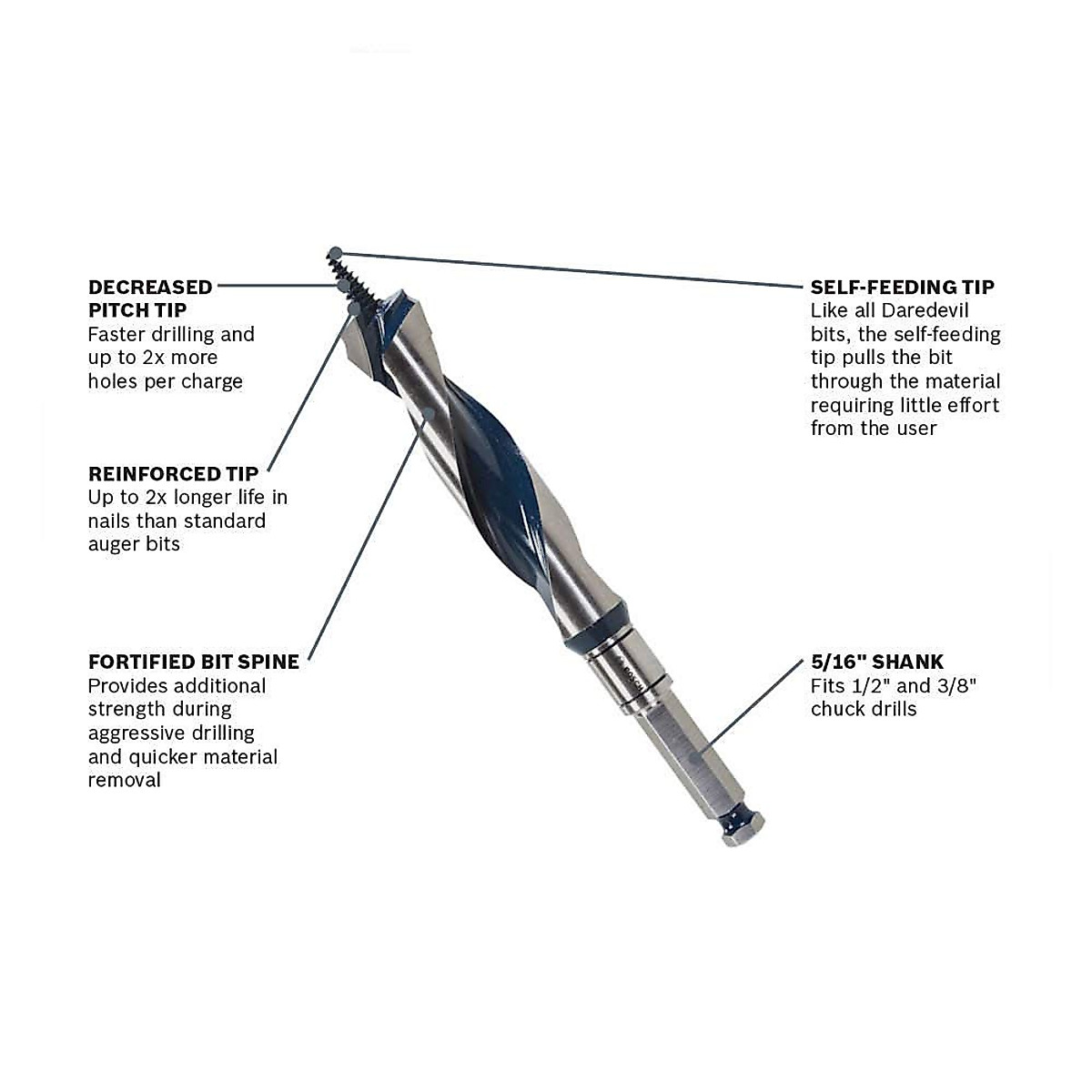 DECREASED PITCH TIP
Faster drilling and up to 2x more holes per charge

REINFORCED TIP
Up to 2x longer life in nails than standard auger bits

FORTIFIED BIT SPINE
Provides additional strength during aggressive drilling and quicker material removal

SELF-FEEDING TIP
Like all Daredevil bits, the self-feeding tip pulls the bit through the material requiring little effort from the user

5/16" SHANK
Fits 1/2" and 3/8" chuck drills

BOSCH