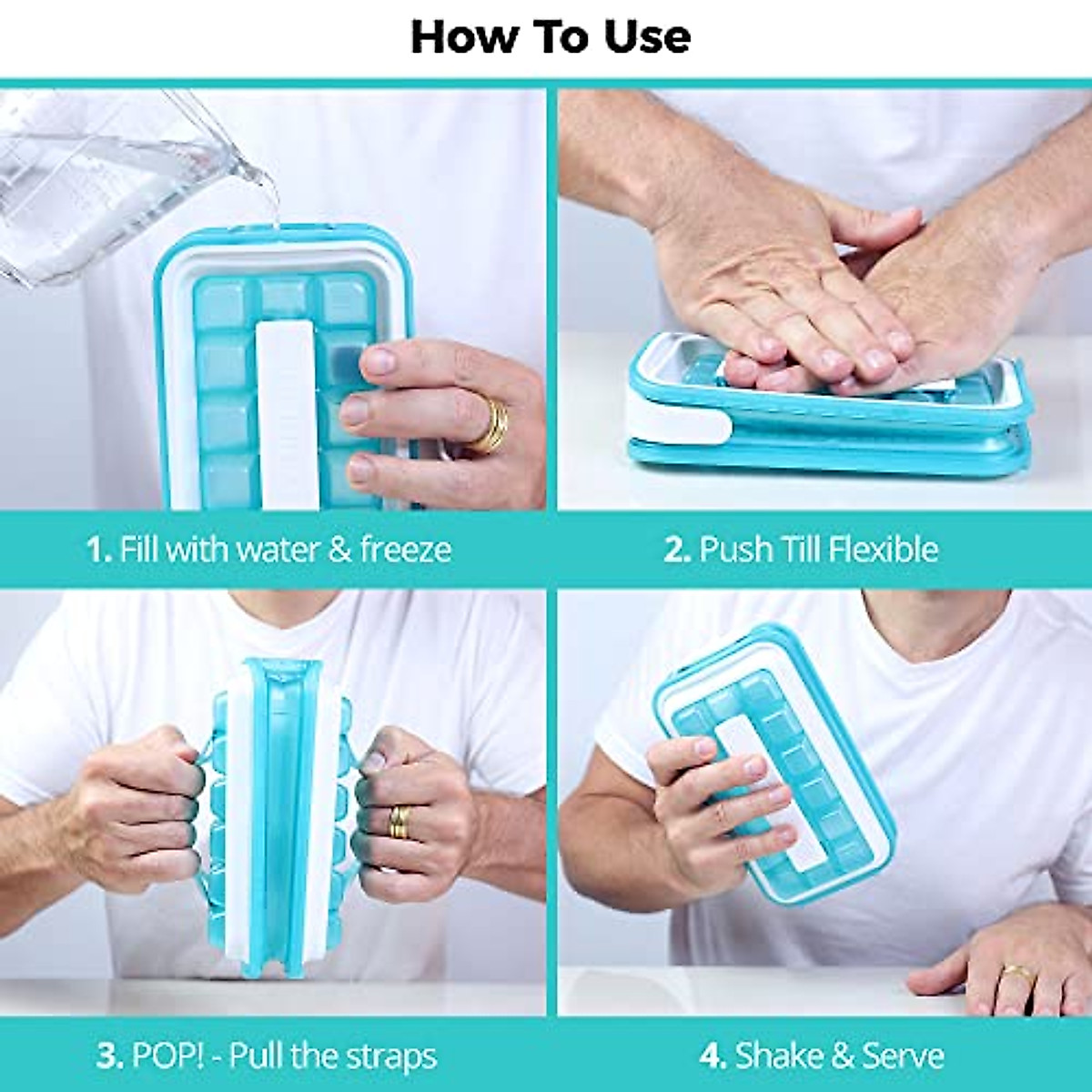 How To Use

1. Fill with water & freeze

2. Push Till Flexible

3. POP! - Pull the straps

4. Shake & Serve