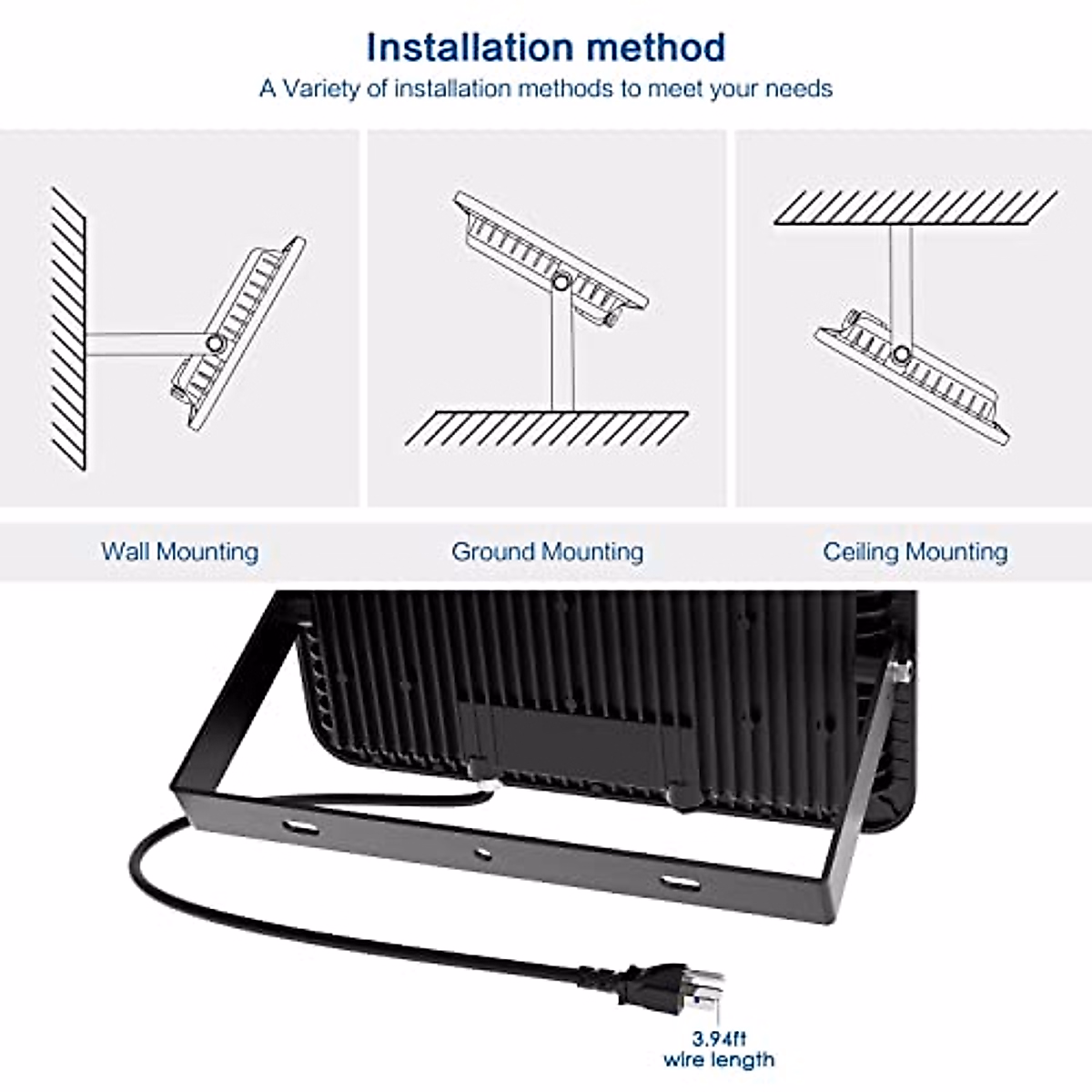 Installation method
A Variety of installation methods to meet your needs

Wall Mounting

Ground Mounting

Ceiling Mounting

3.94ft
wire length