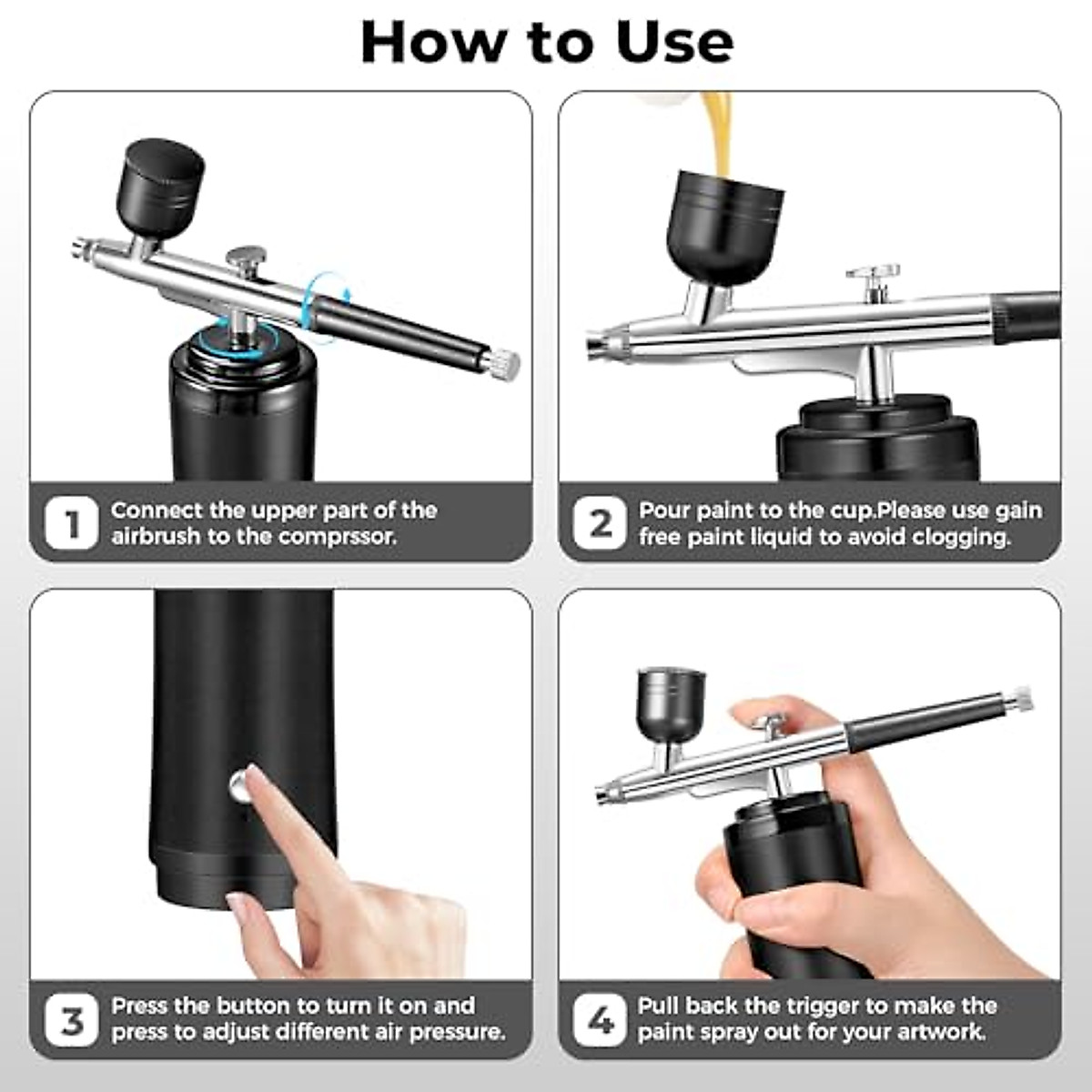 How to Use

1 Connect the upper part of the airbrush to the comprssor.

2 Pour paint to the cup.Please use gain free paint liquid to avoid clogging.

3 Press the button to turn it on and press to adjust different air pressure.

4 Pull back the trigger to make the paint spray out for your artwork.