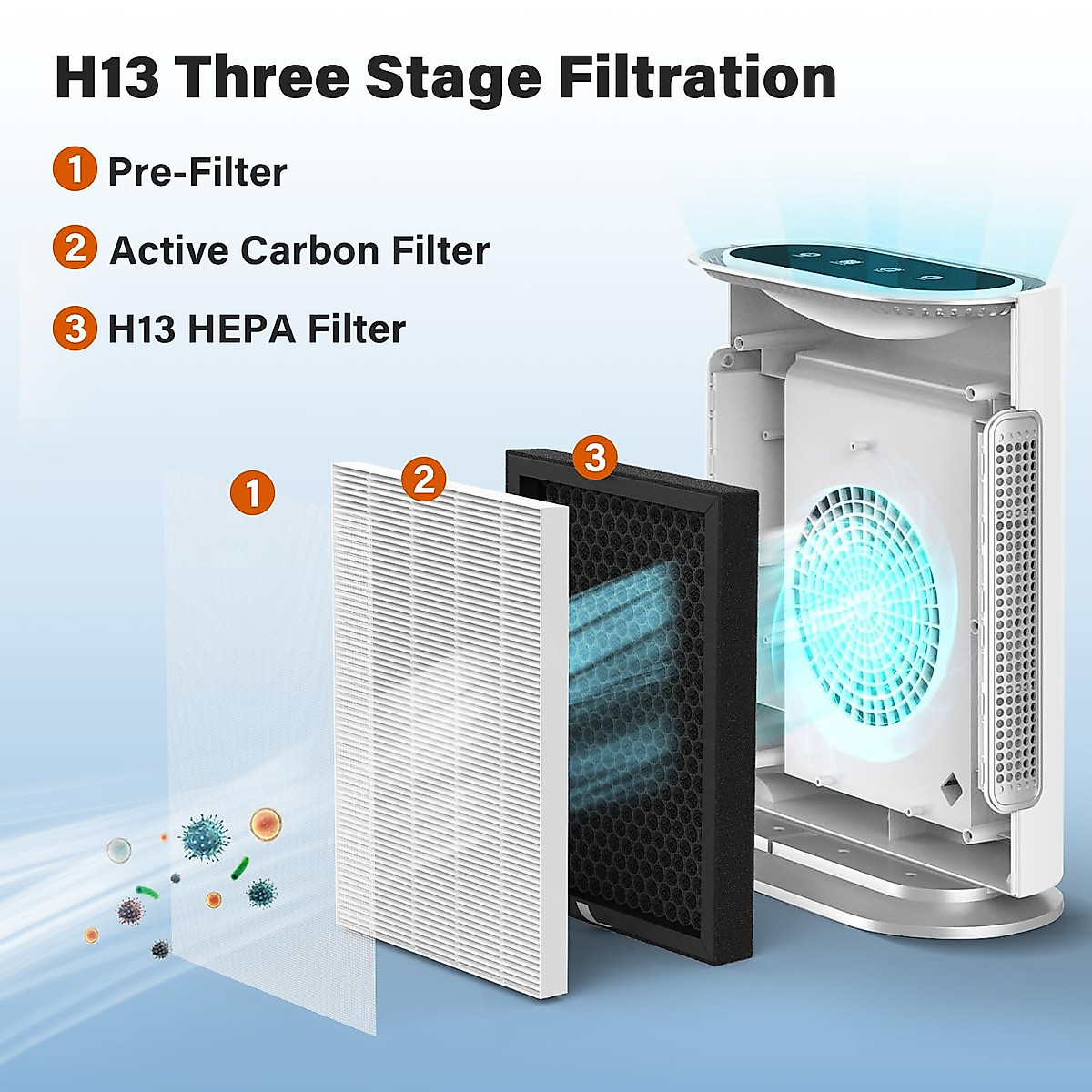 H13 Three Stage Filtration

1 Pre-Filter

2 Active Carbon Filter

3 H13 HEPA Filter

1

2

3