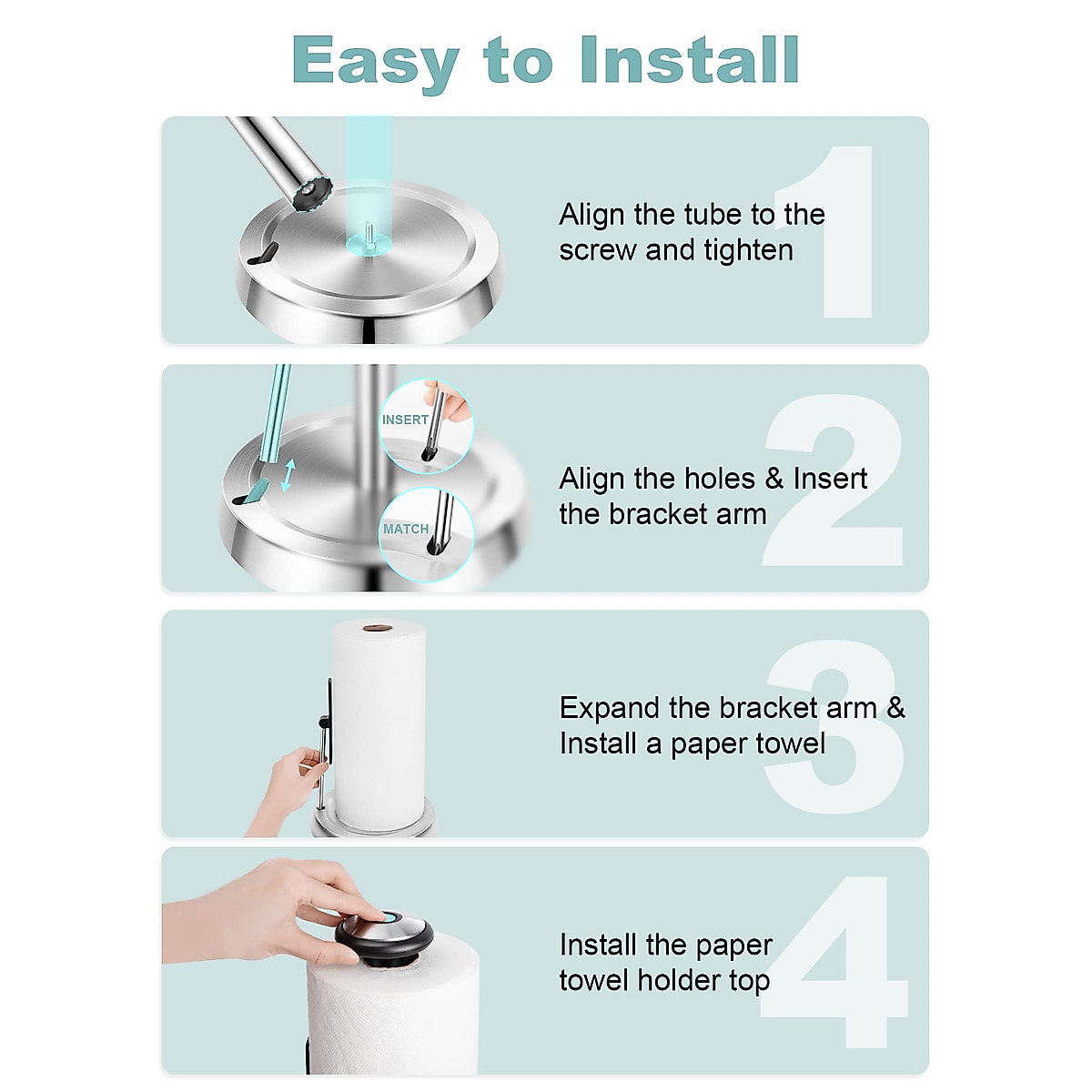 Easy to Install

1
Align the tube to the screw and tighten

2
INSERT
MATCH
Align the holes & Insert the bracket arm

3
Expand the bracket arm & Install a paper towel

4
Install the paper towel holder top