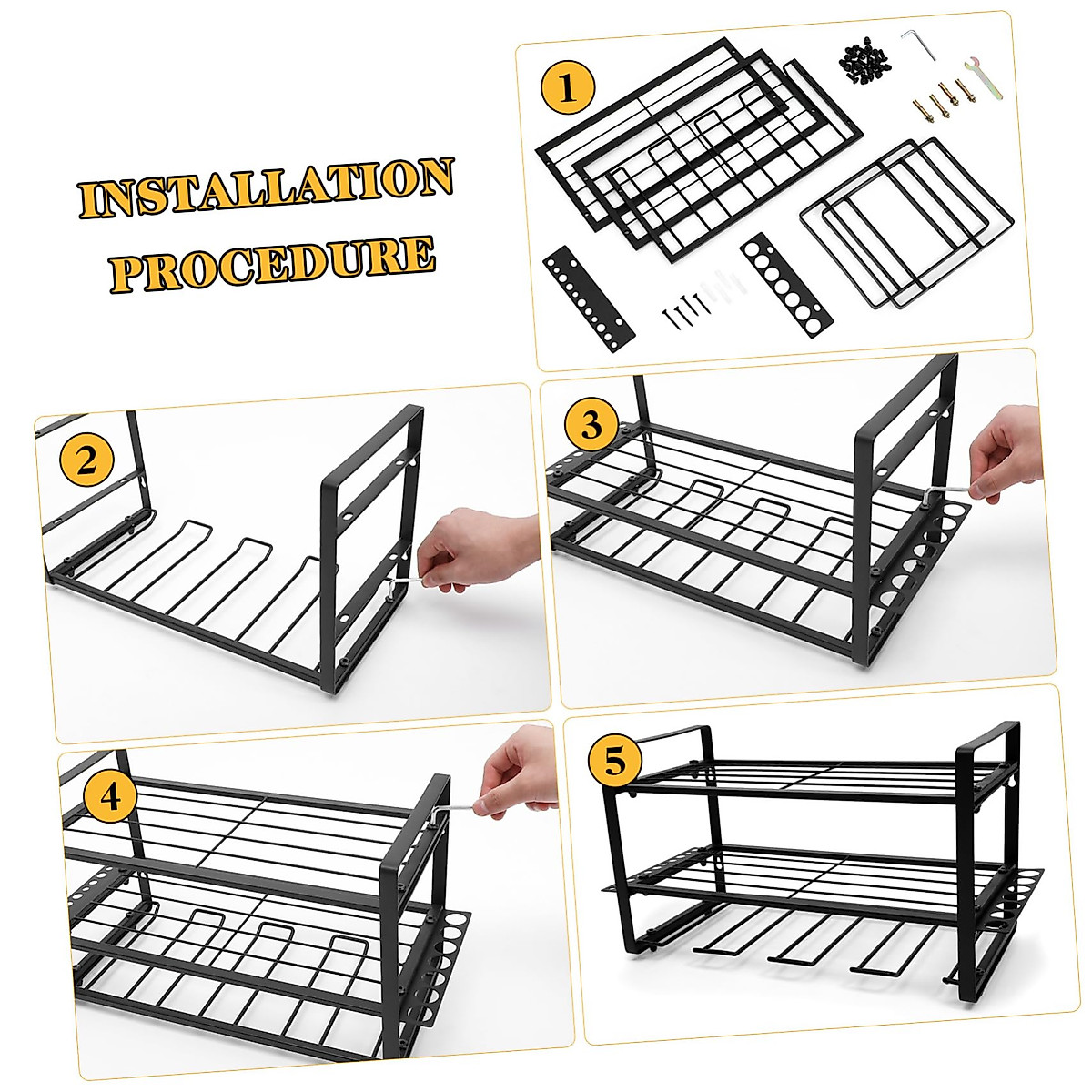 INSTALLATION PROCEDURE

1

2

3

4

5