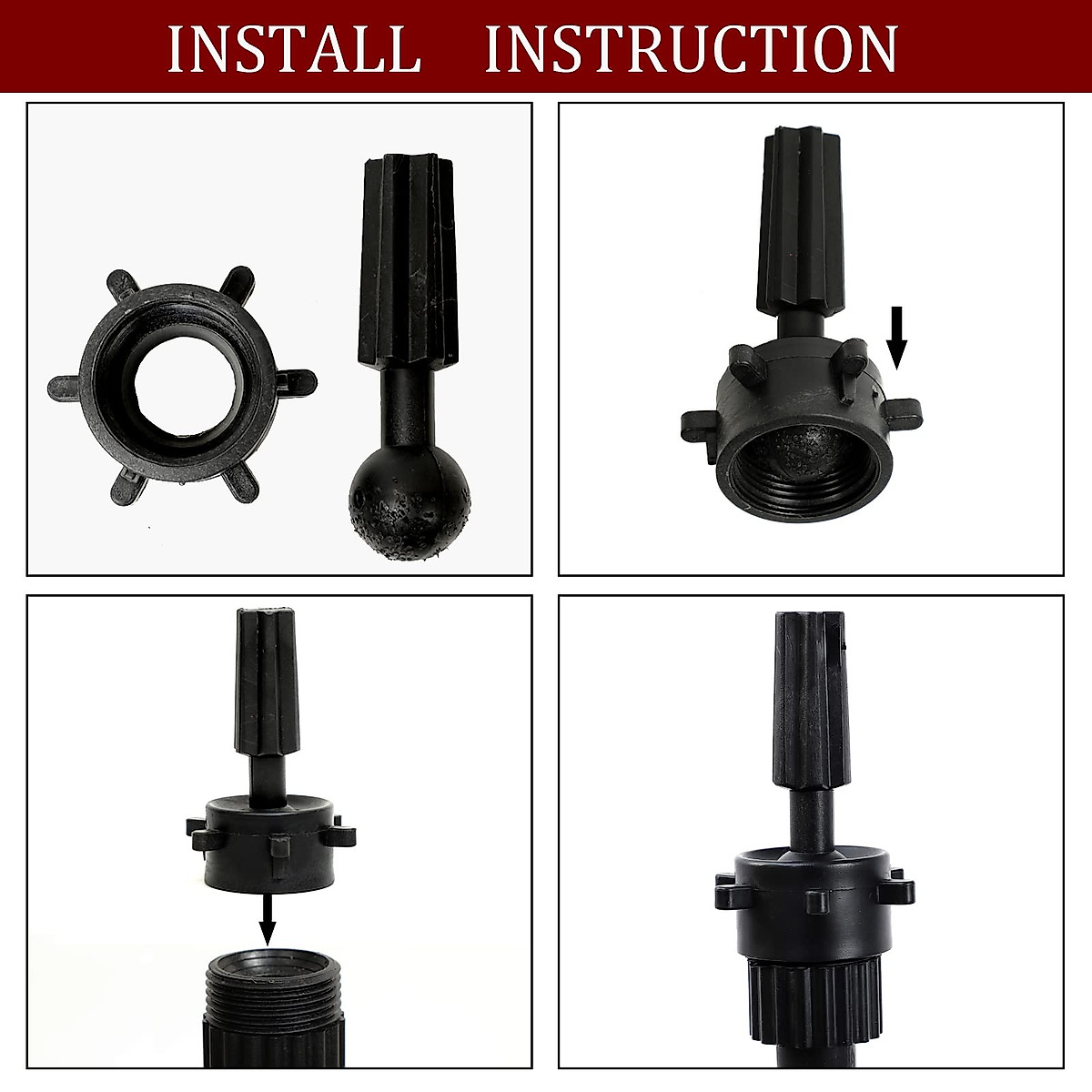 INSTALL INSTRUCTION