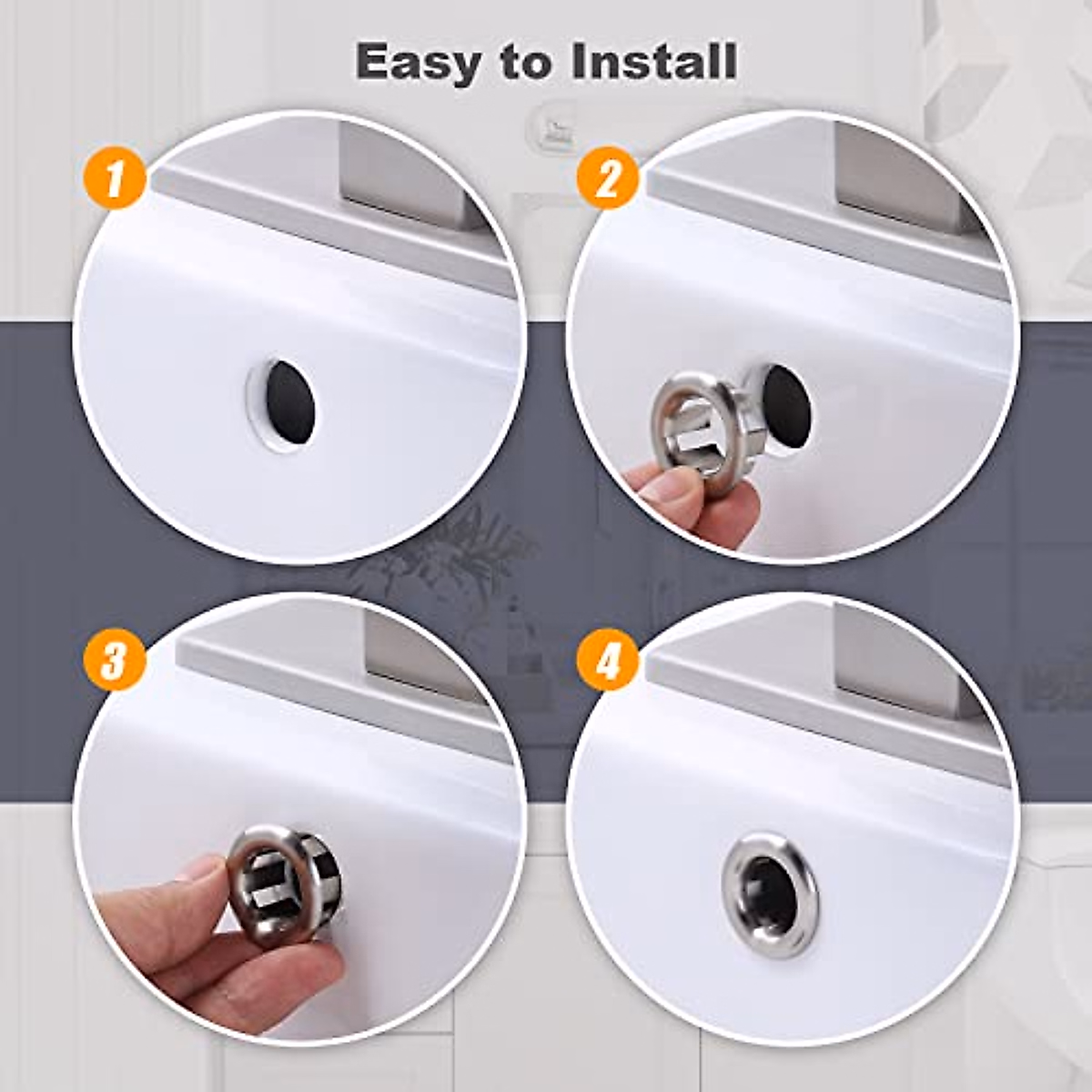 Easy to Install

1

2

3

4