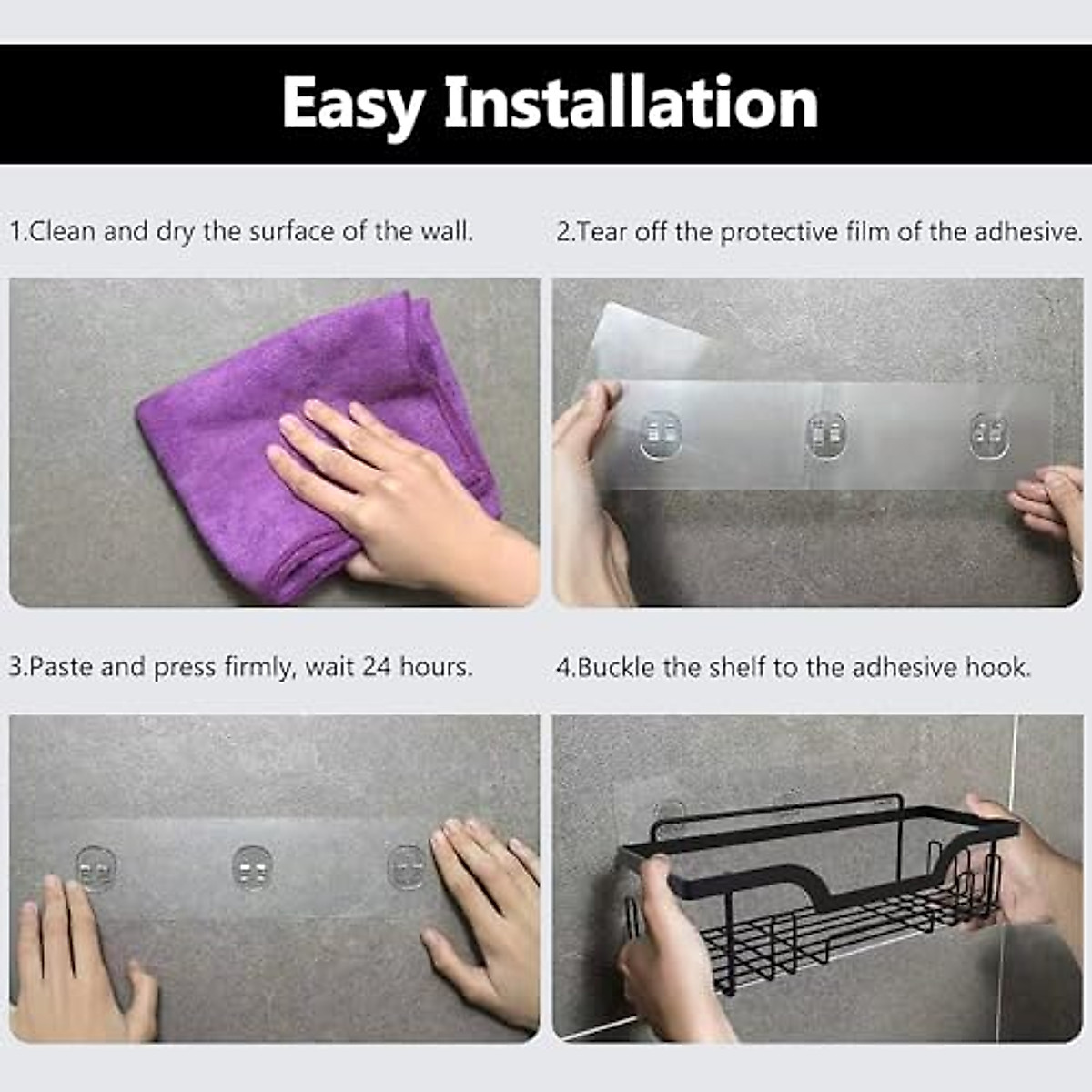 Easy Installation

1.Clean and dry the surface of the wall.

2.Tear off the protective film of the adhesive.

3.Paste and press firmly, wait 24 hours.

4.Buckle the shelf to the adhesive hook.