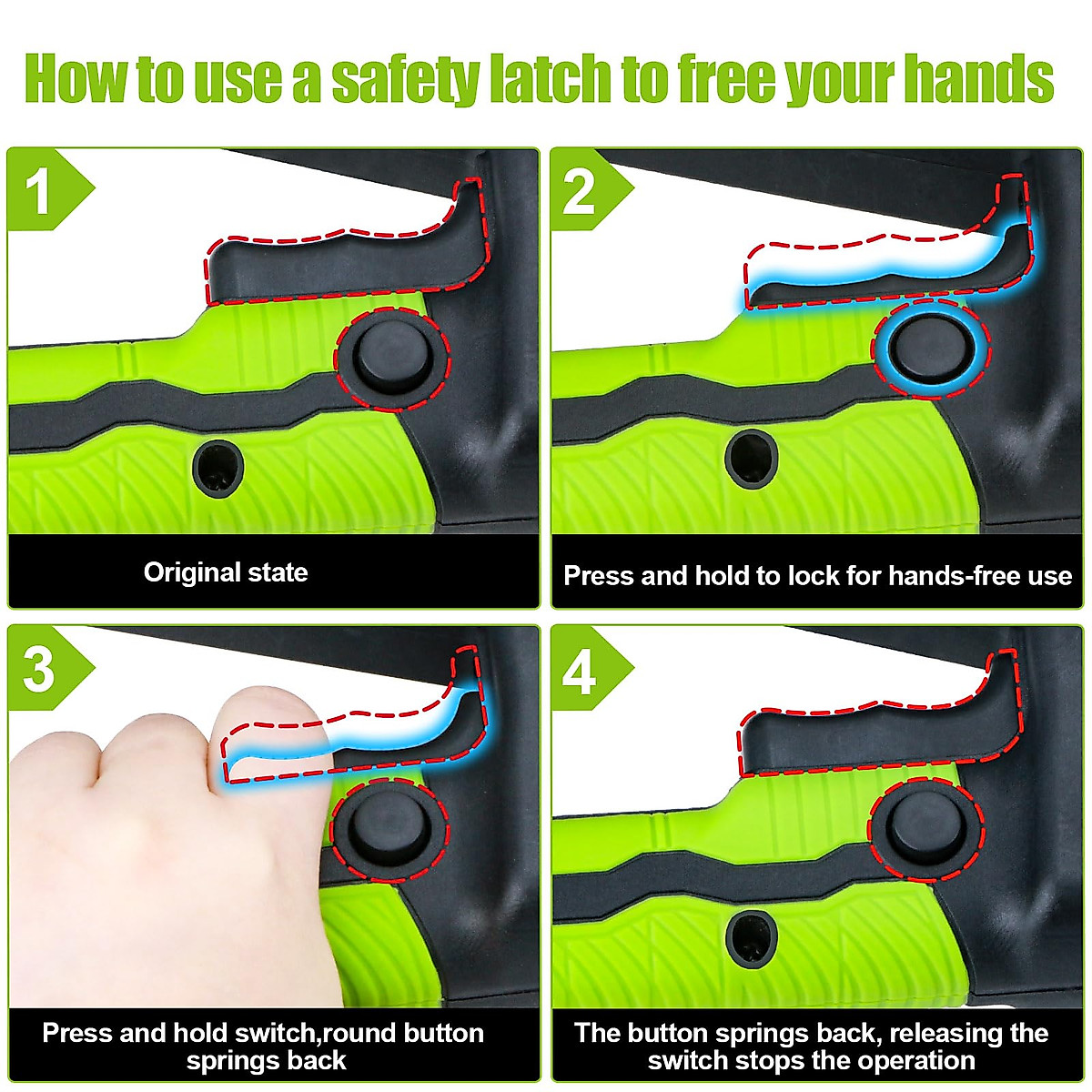 How to use a safety latch to free your hands

1

Original state

2

Press and hold to lock for hands-free use

3

Press and hold switch,round button springs back

4

The button springs back, releasing the switch stops the operation