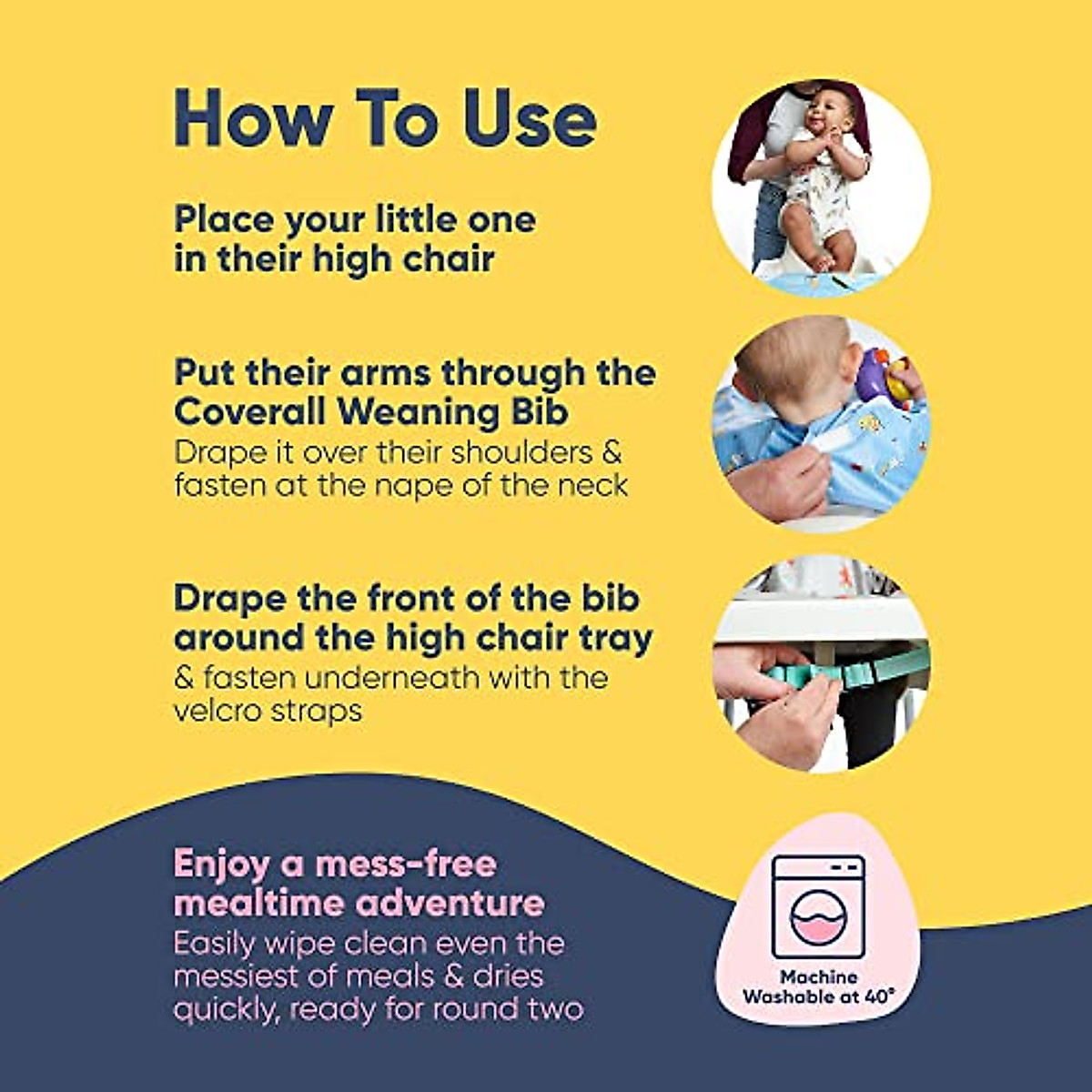 How To Use

Place your little one in their high chair

Put their arms through the Coverall Weaning Bib
Drape it over their shoulders & fasten at the nape of the neck

Drape the front of the bib around the high chair tray
& fasten underneath with the velcro straps

Enjoy a mess-free mealtime adventure
Easily wipe clean even the messiest of meals & dries quickly, ready for round two

Machine Washable at 40°