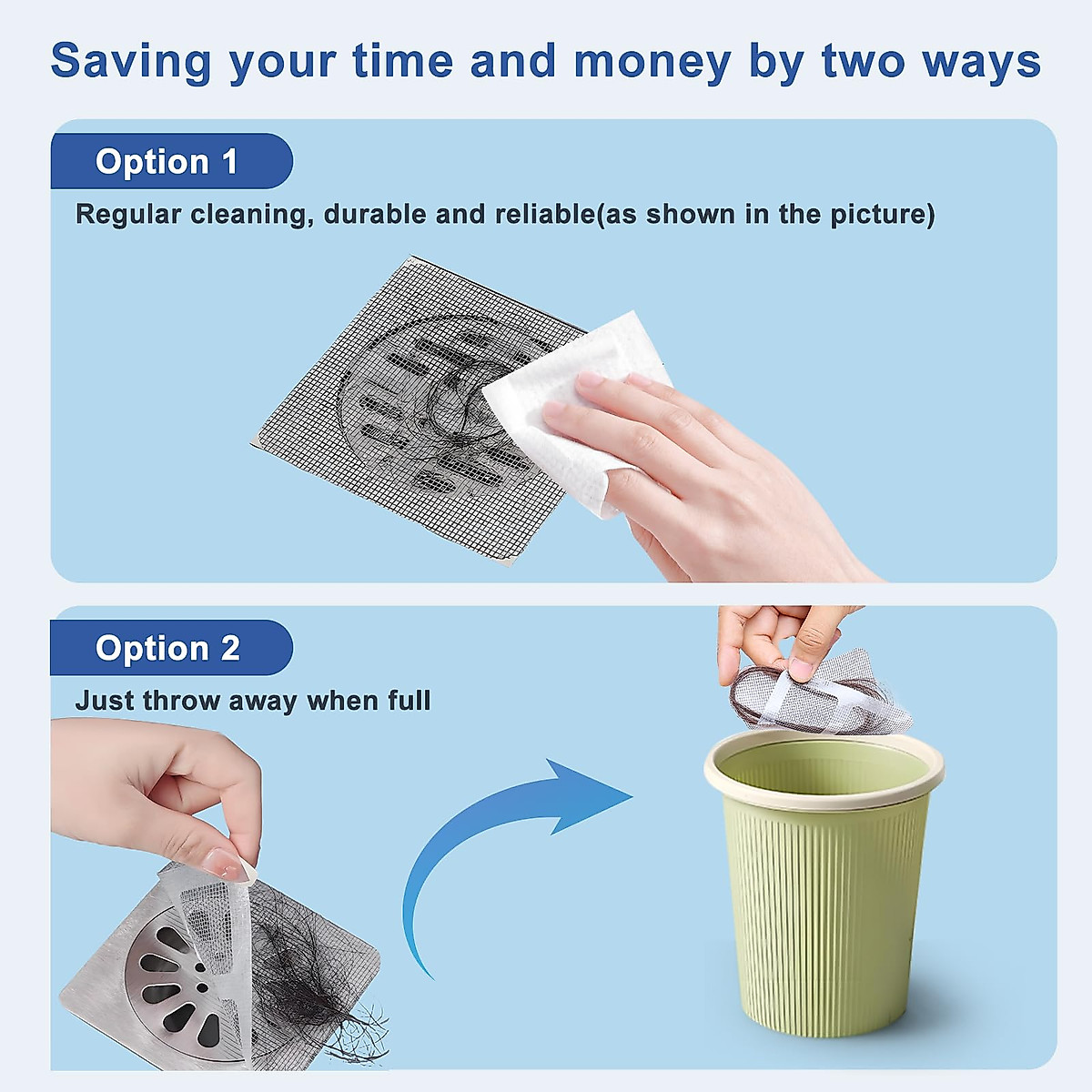 Saving your time and money by two ways

Option 1

Regular cleaning, durable and reliable(as shown in the picture)

Option 2

Just throw away when full