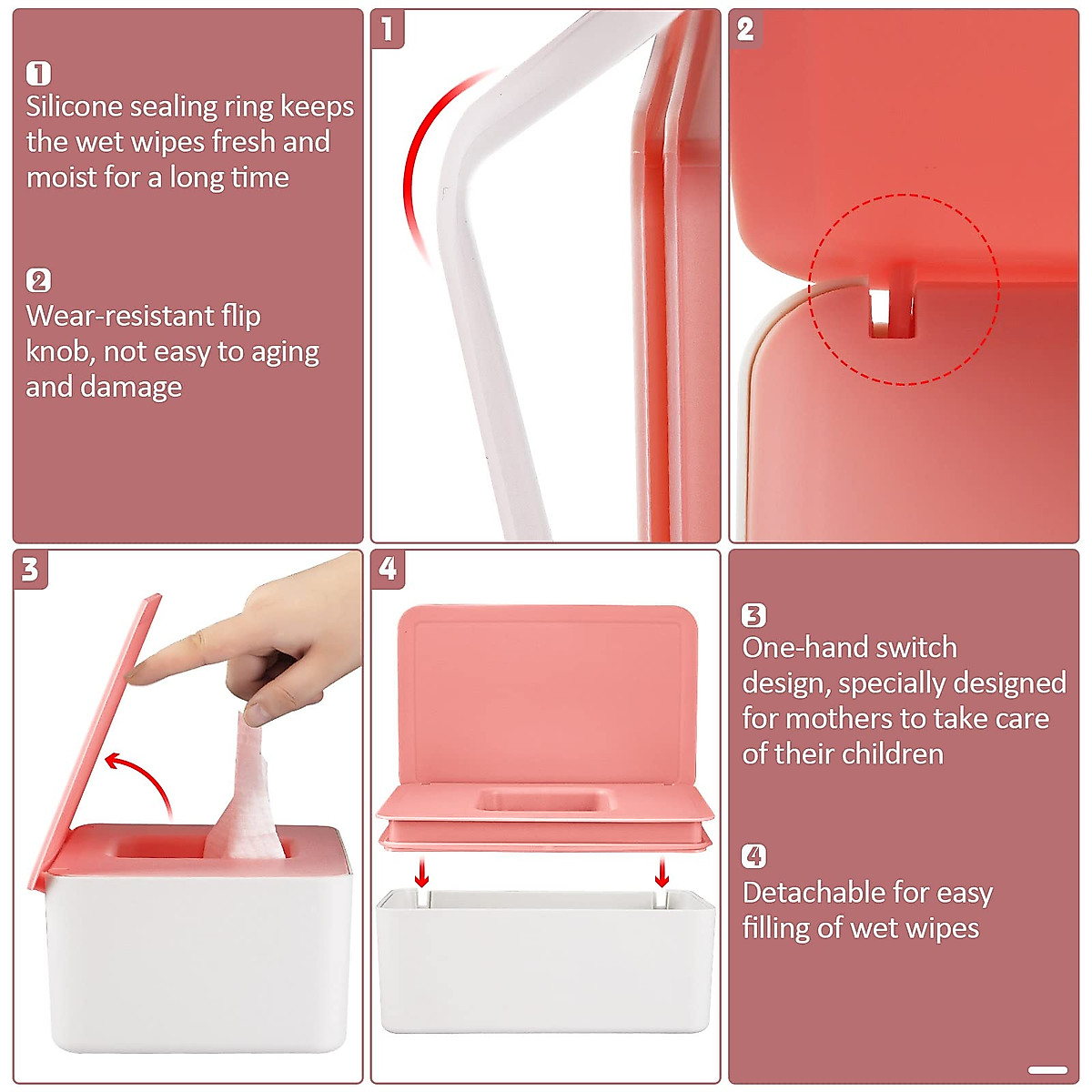 1
Silicone sealing ring keeps the wet wipes fresh and moist for a long time

2
Wear-resistant flip knob, not easy to aging and damage

1

2

3

4

3
One-hand switch design, specially designed for mothers to take care of their children

4
Detachable for easy filling of wet wipes