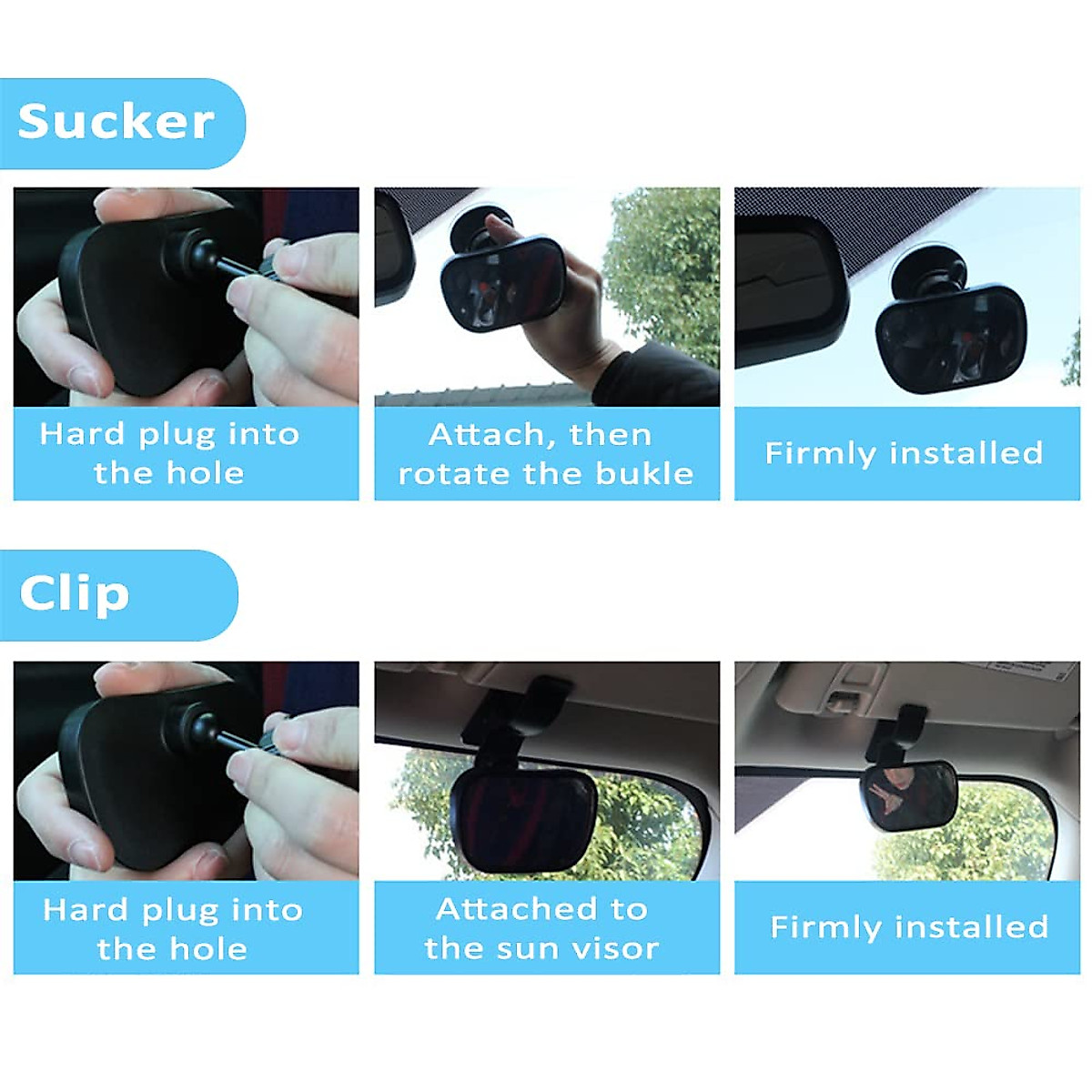 Sucker

Hard plug into the hole

Attach, then rotate the bukle

Firmly installed

Clip

Hard plug into the hole

Attached to the sun visor

Firmly installed