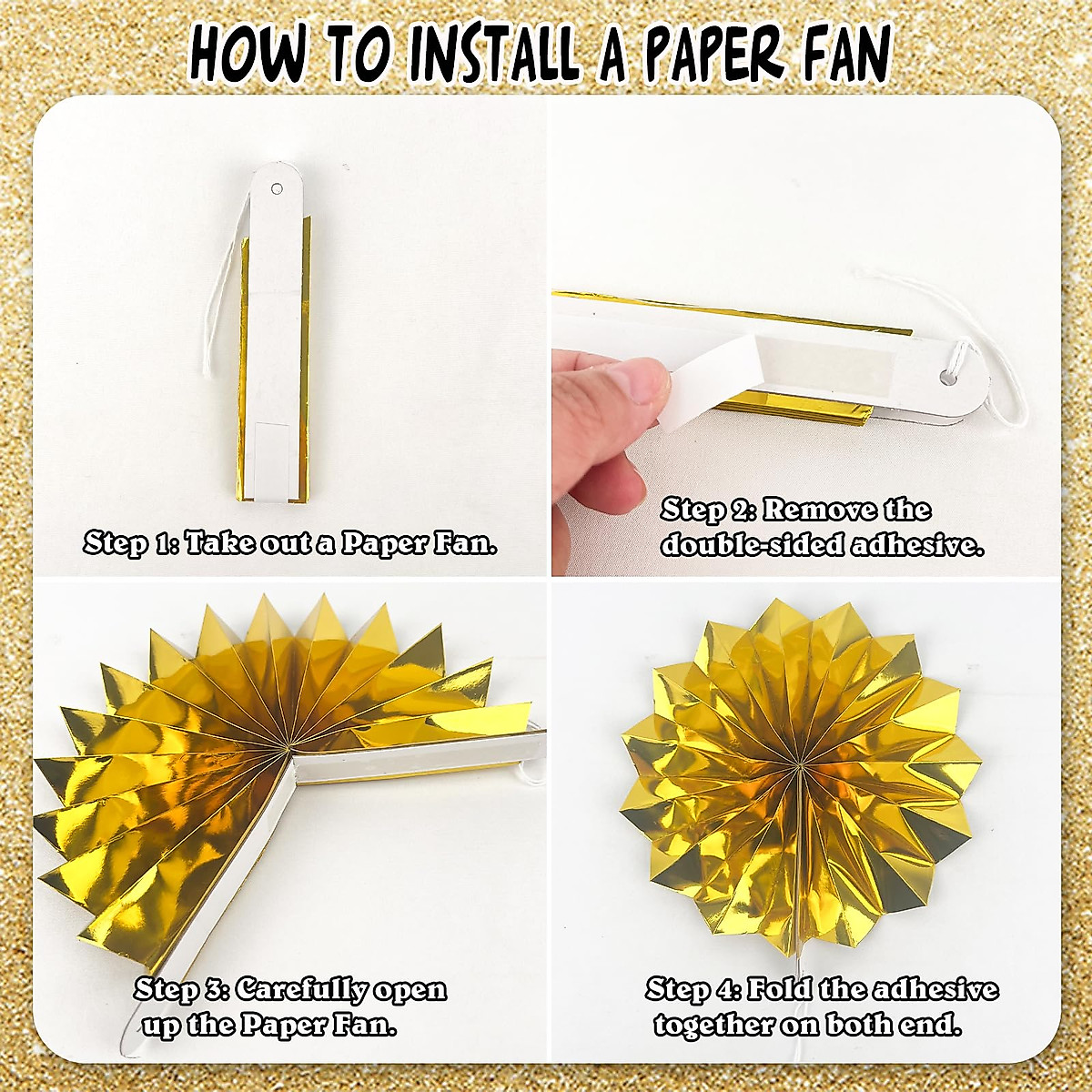 HOW TO INSTALL A PAPER FAN

Step 1: Take out a Paper Fan.

Step 2: Remove the double-sided adhesive.

Step 3: Carefully open up the Paper Fan.

Step 4: Fold the adhesive together on both end.