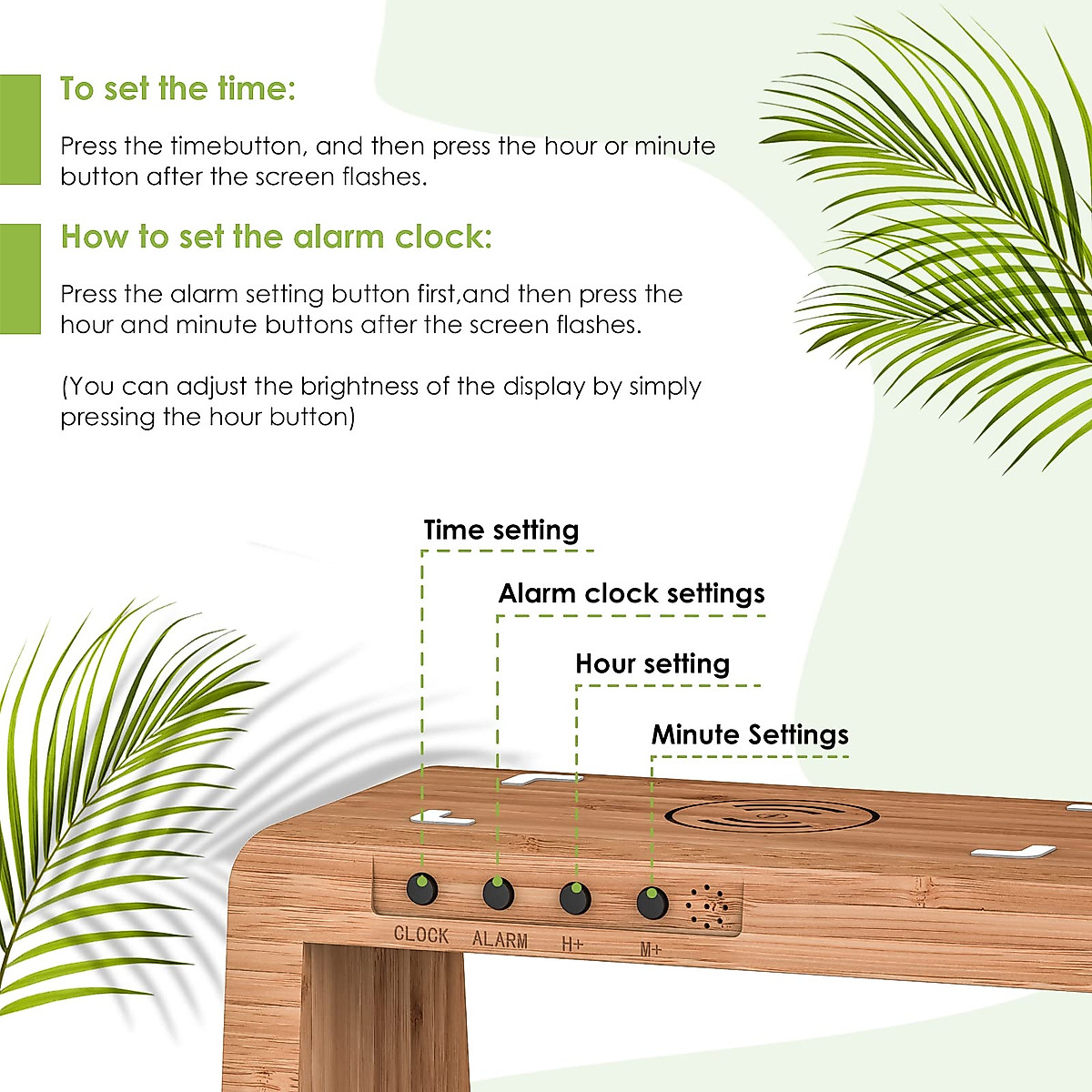 To set the time:

Press the timebutton, and then press the hour or minute button after the screen flashes.

How to set the alarm clock:

Press the alarm setting button first,and then press the hour and minute buttons after the screen flashes.

(You can adjust the brightness of the display by simply pressing the hour button)

Time setting

Alarm clock settings

Hour setting

Minute Settings

CLOCK ALARM H+ M+