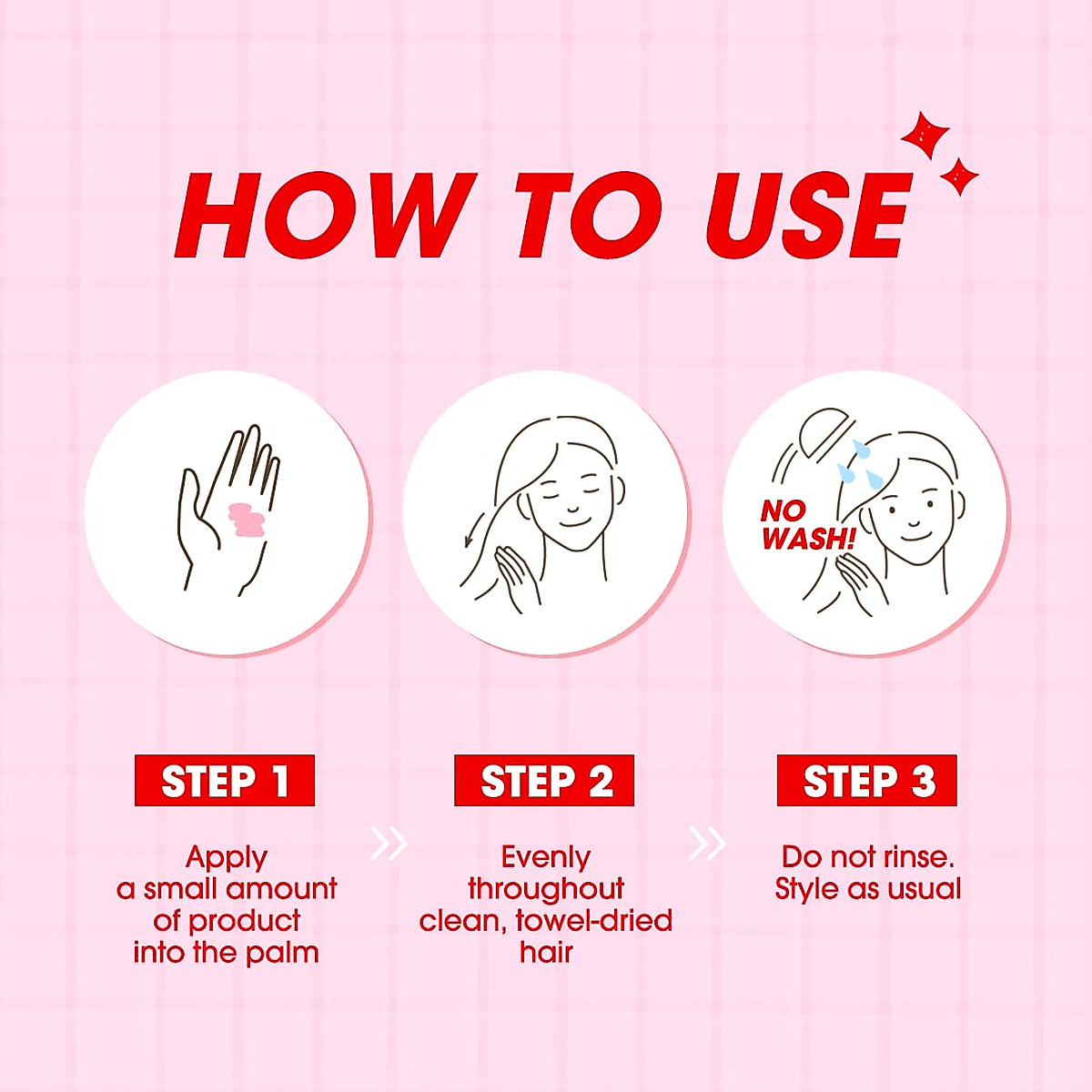 HOW TO USE

NO WASH!

STEP 1

Apply a small amount of product into the palm

STEP 2

Evenly throughout clean, towel-dried hair

STEP 3

Do not rinse. Style as usual