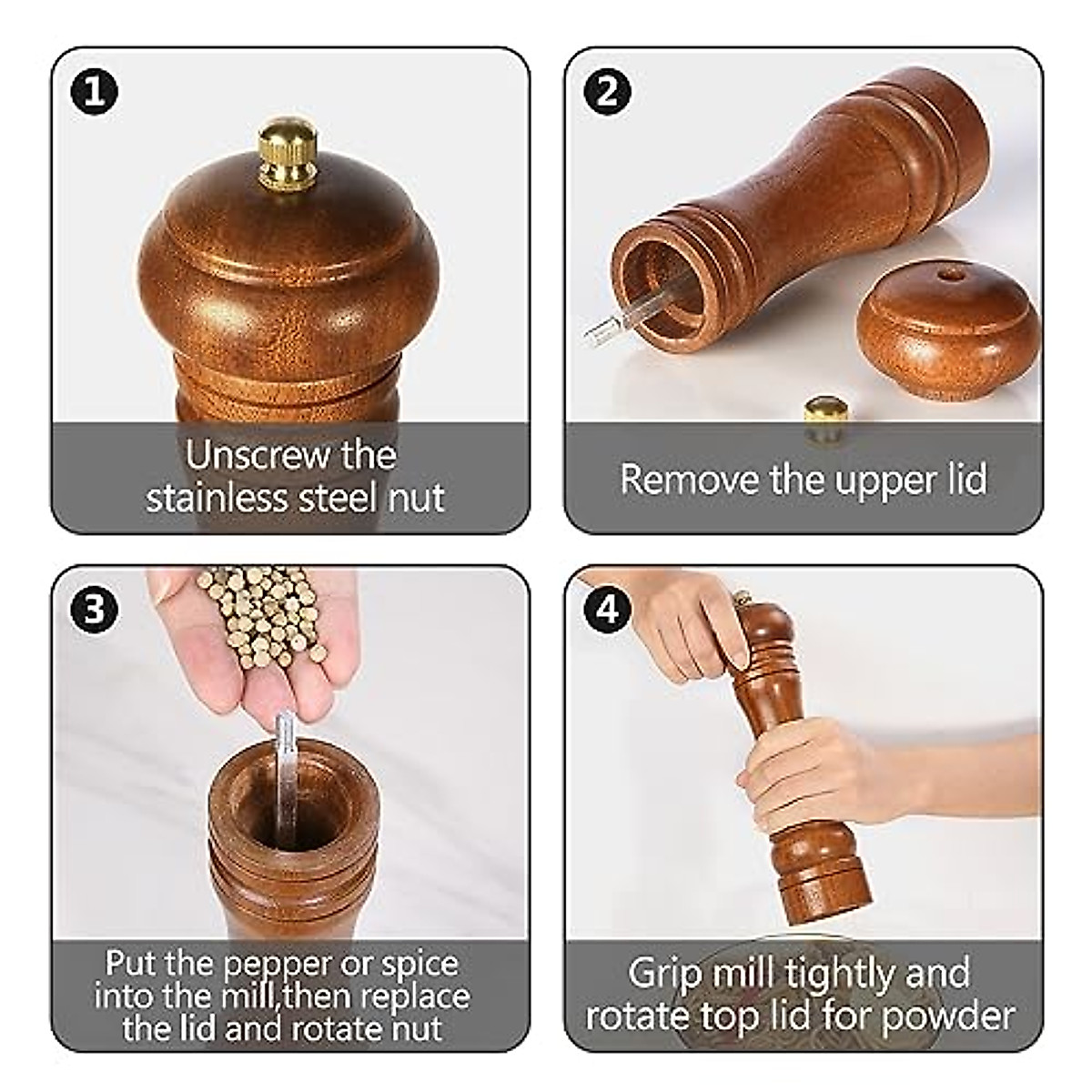 1
Unscrew the stainless steel nut

2
Remove the upper lid

3
Put the pepper or spice into the mill,then replace the lid and rotate nut

4
Grip mill tightly and rotate top lid for powder