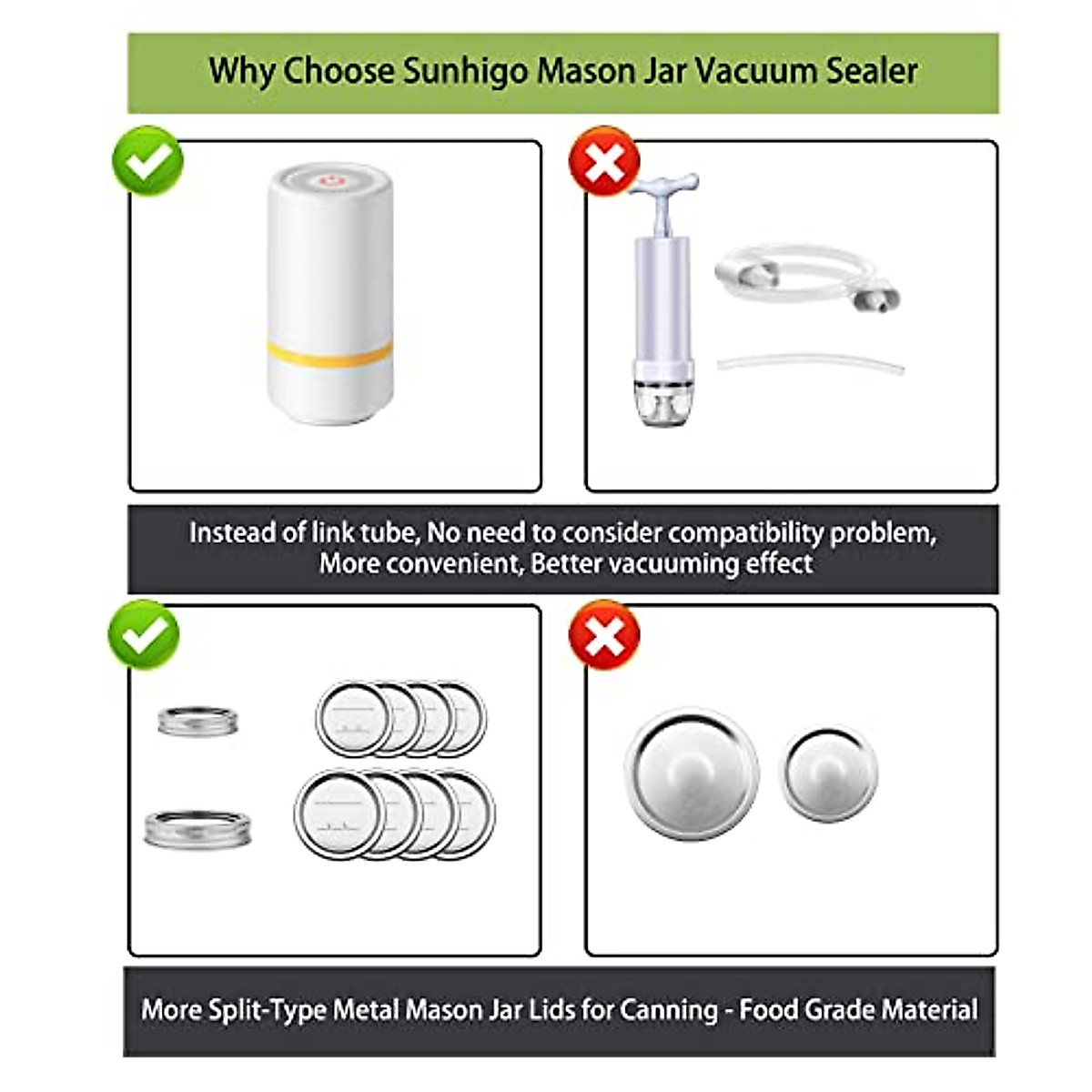 Why Choose Sunhigo Mason Jar Vacuum Sealer

Instead of link tube, No need to consider compatibility problem, More convenient, Better vacuuming effect

More Split-Type Metal Mason Jar Lids for Canning - Food Grade Material