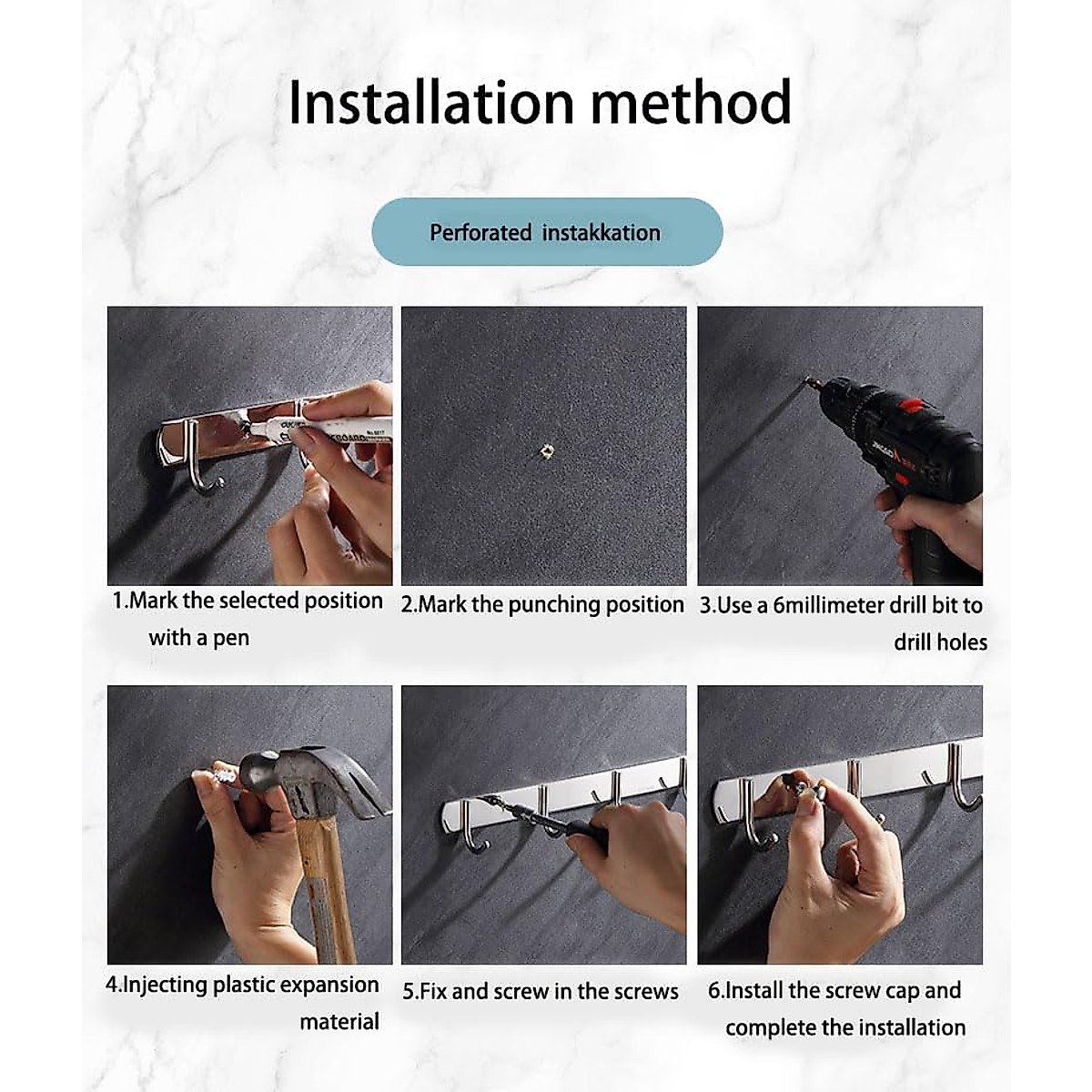 Installation method

Perforated instakkation

1.Mark the selected position with a pen

2.Mark the punching position

3.Use a 6millimeter drill bit to drill holes

4.Injecting plastic expansion material

5.Fix and screw in the screws

6.Install the screw cap and complete the installation