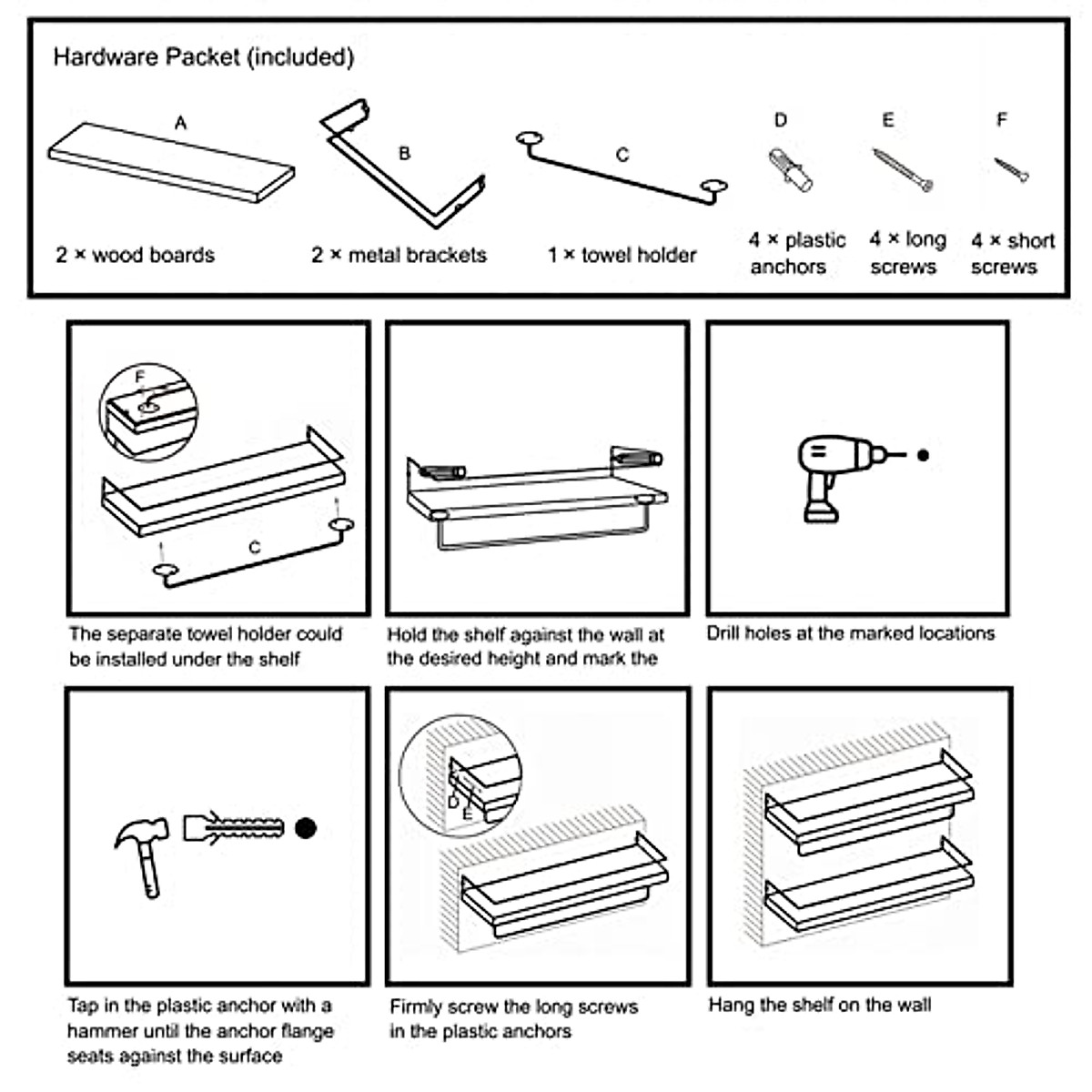 Hardware Packet (included)

A

2 × wood boards

B

2 × metal brackets

C

1 × towel holder

D

4 × plastic anchors

E

4 × long screws

F

4 × short screws

F

C

The separate towel holder could be installed under the shelf

Hold the shelf against the wall at the desired height and mark the

Drill holes at the marked locations

Tap in the plastic anchor with a hammer until the anchor flange seats against the surface

D

E

Firmly screw the long screws in the plastic anchors

Hang the shelf on the wall