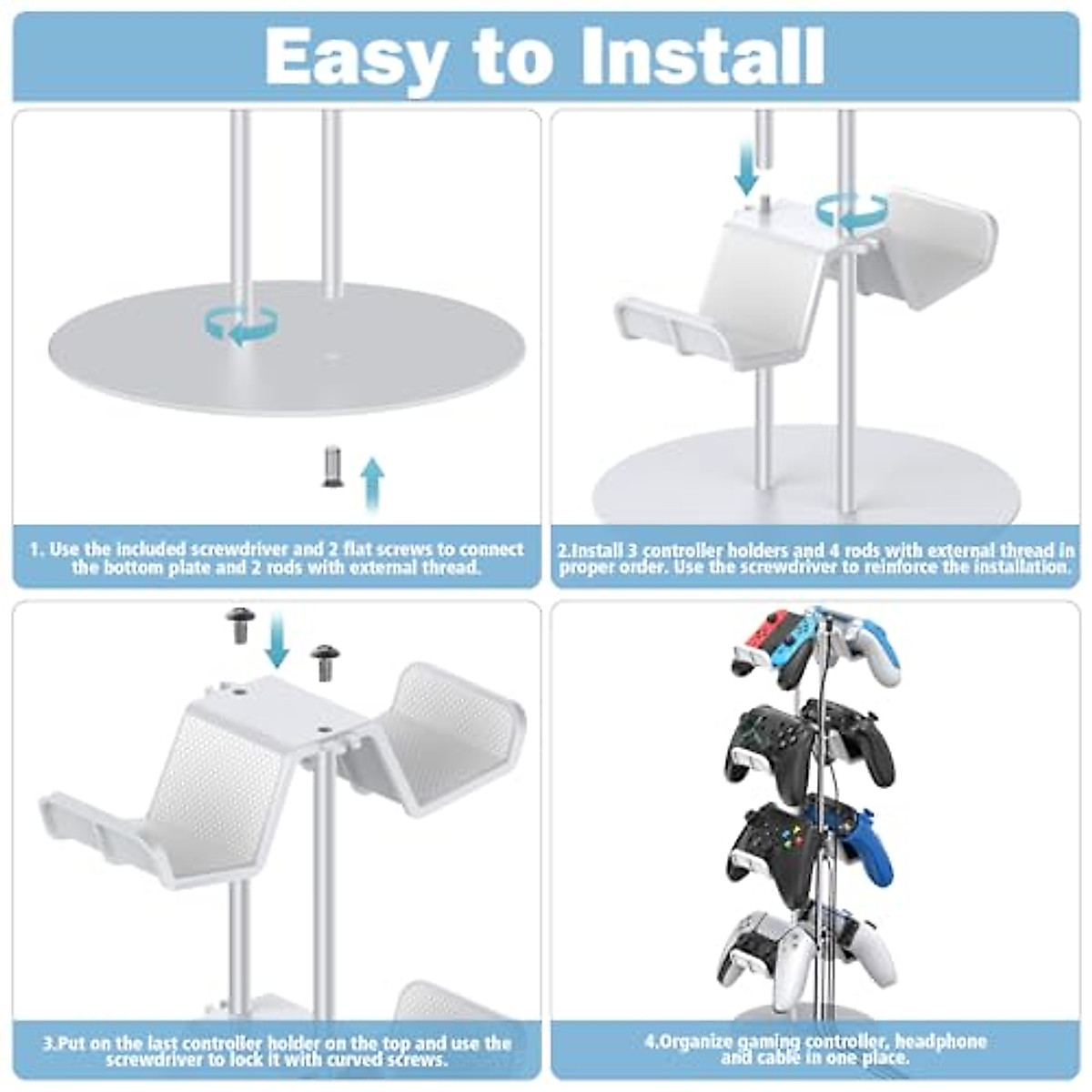 Easy to Install

1. Use the included screwdriver and 2 flat screws to connect the bottom plate and 2 rods with external thread.

2.Install 3 controller holders and 4 rods with external thread in proper order. Use the screwdriver to reinforce the installation.

3.Put on the last controller holder on the top and use the screwdriver to lock it with curved screws.

4.Organize gaming controller, headphone and cable in one place.