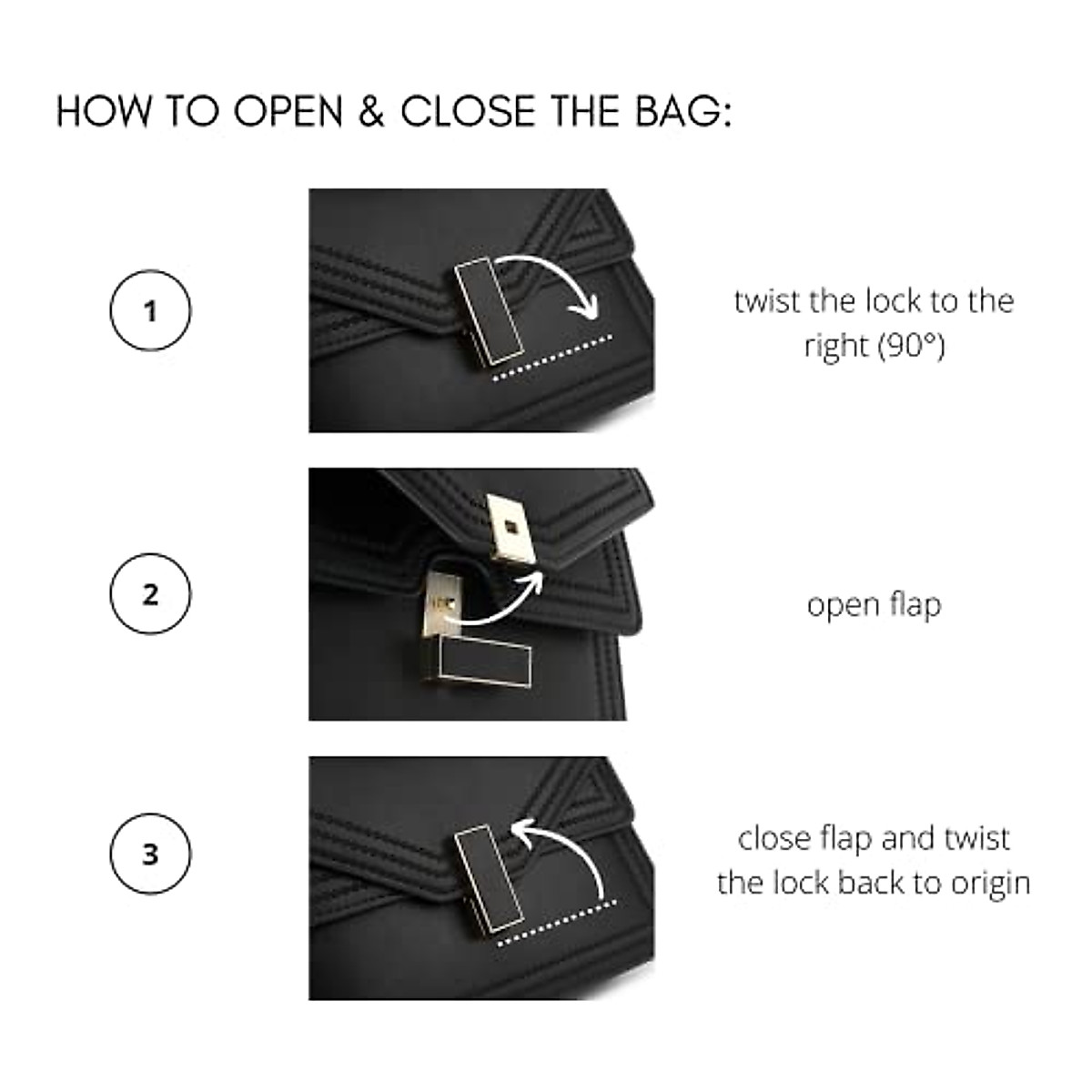 HOW TO OPEN & CLOSE THE BAG:

1

twist the lock to the right (90°)

2

open flap

3

close flap and twist the lock back to origin