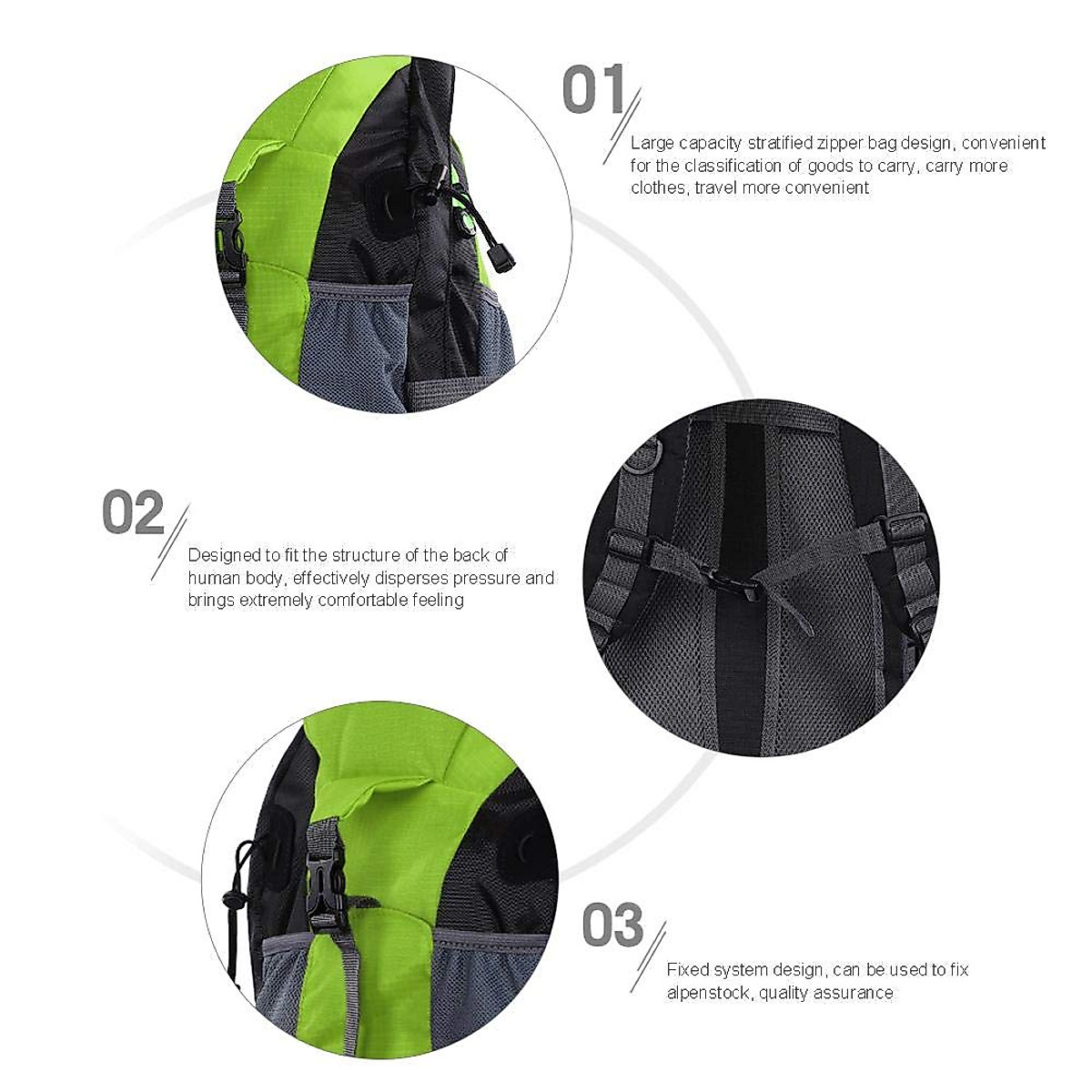 01

Large capacity stratified zipper bag design, convenient for the classification of goods to carry, carry more clothes, travel more convenient

02

Designed to fit the structure of the back of human body, effectively disperses pressure and brings extremely comfortable feeling

03

Fixed system design, can be used to fix alpenstock, quality assurance