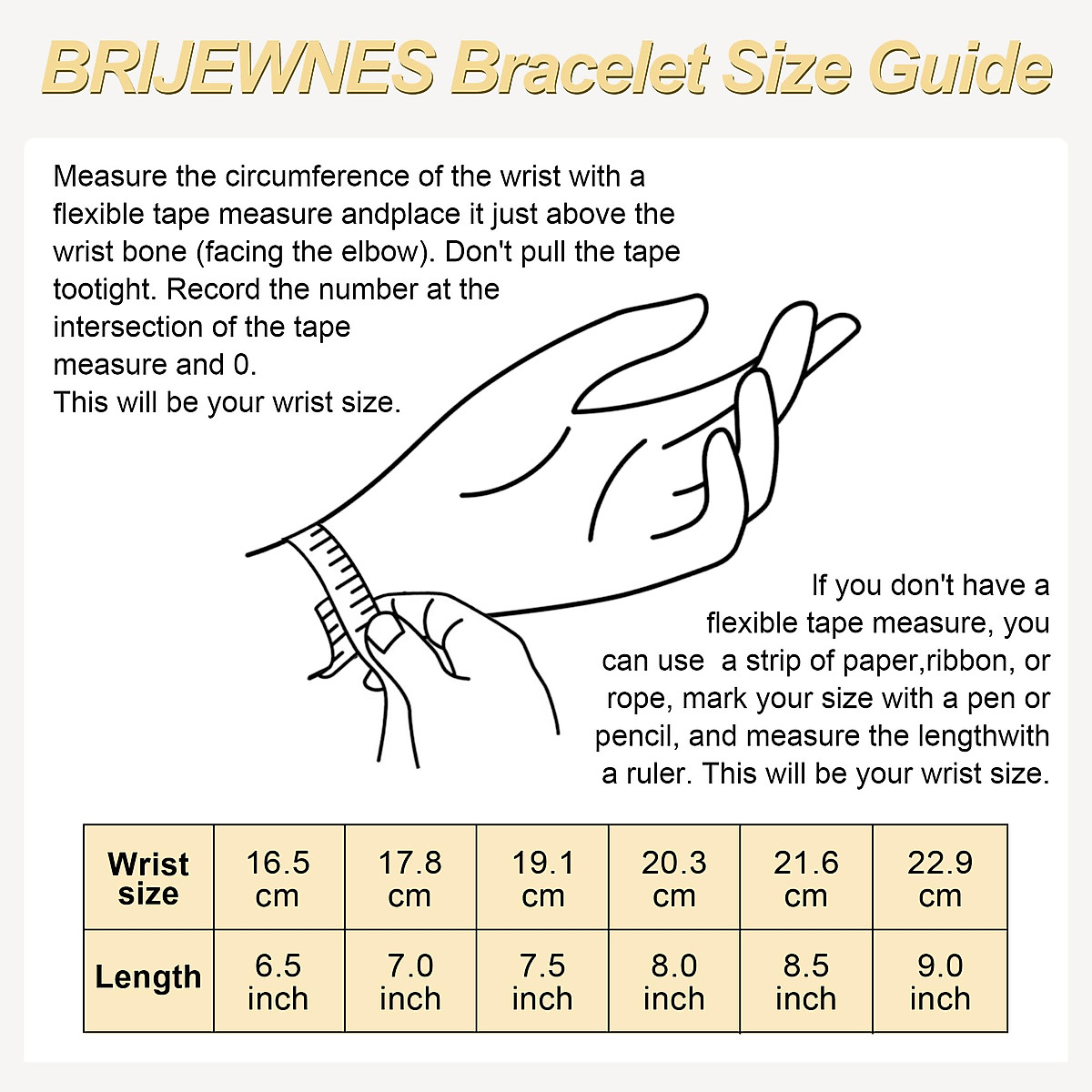 BRIJEWNES Bracelet Size Guide

Measure the circumference of the wrist with a flexible tape measure andplace it just above the wrist bone (facing the elbow). Don't pull the tape tootight. Record the number at the intersection of the tape measure and 0.
This will be your wrist size.

If you don't have a flexible tape measure, you can use a strip of paper,ribbon, or rope, mark your size with a pen or pencil, and measure the lengthwith a ruler. This will be your wrist size.

| Wrist size | 16.5 cm | 17.8 cm | 19.1 cm | 20.3 cm | 21.6 cm | 22.9 cm |
|---|---|---|---|---|---|---|
| Length | 6.5 inch | 7.0 inch | 7.5 inch | 8.0 inch | 8.5 inch | 9.0 inch |