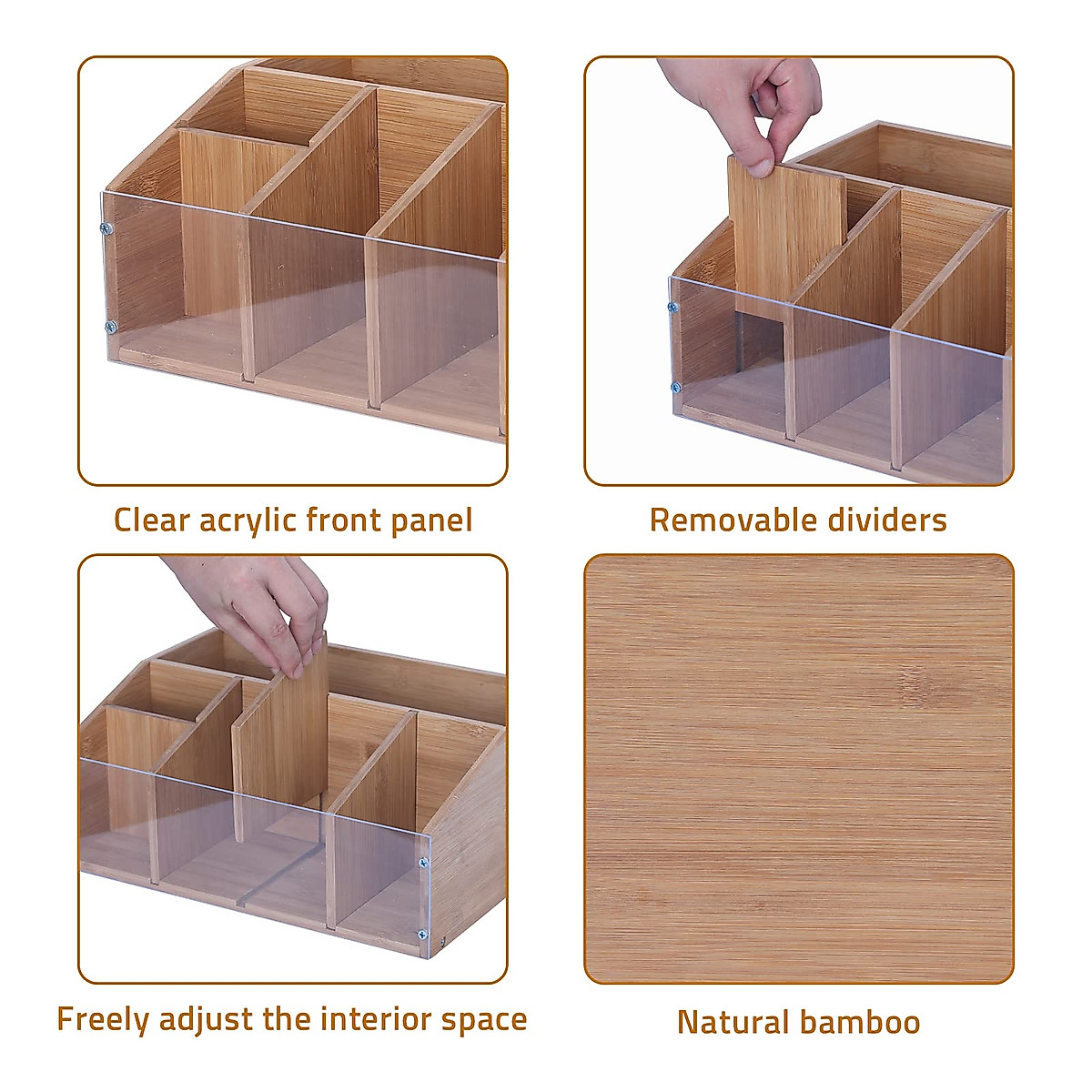 Clear acrylic front panel

Removable dividers

Freely adjust the interior space

Natural bamboo