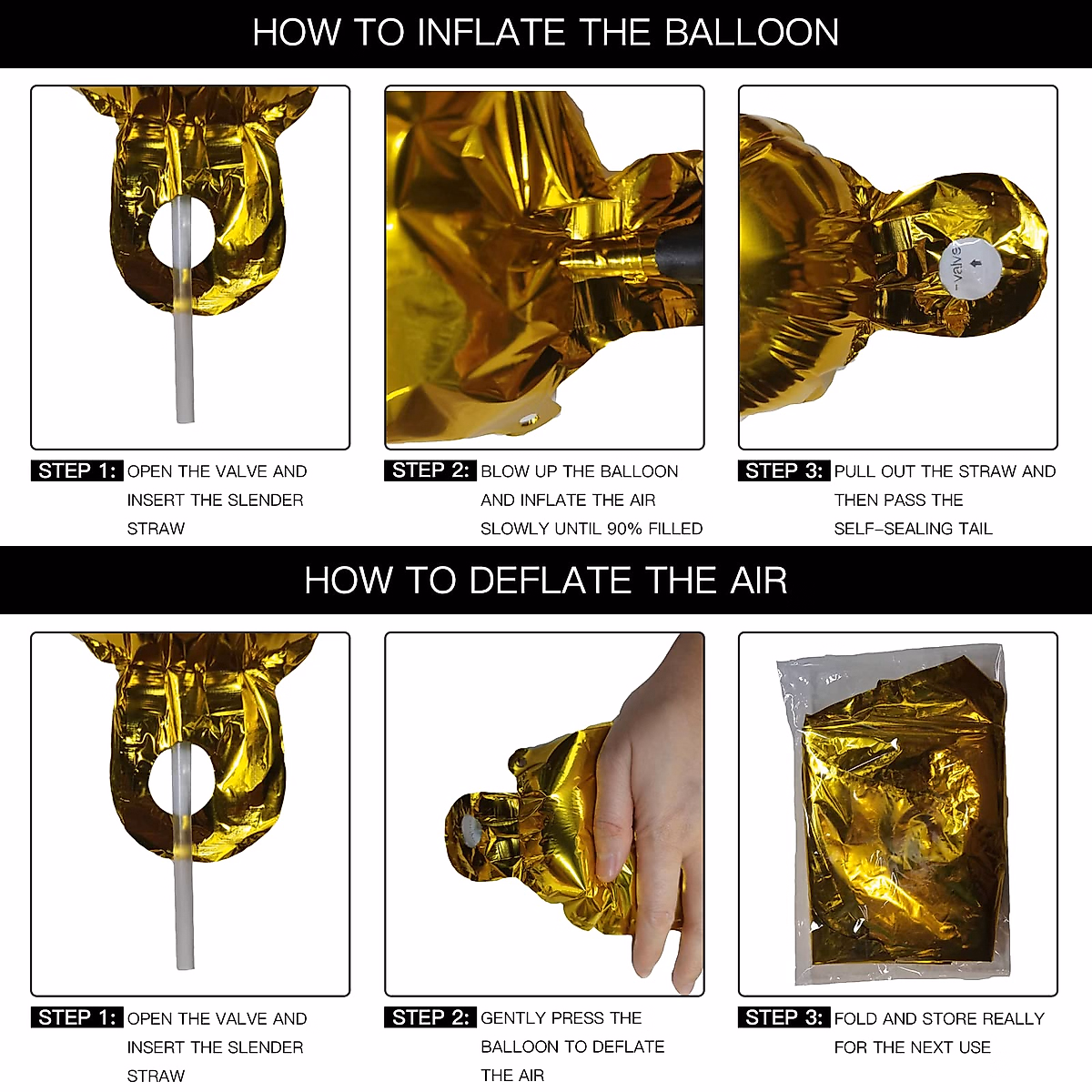 HOW TO INFLATE THE BALLOON

valve

STEP 1: OPEN THE VALVE AND INSERT THE SLENDER STRAW

STEP 2: BLOW UP THE BALLOON AND INFLATE THE AIR SLOWLY UNTIL 90% FILLED

STEP 3: PULL OUT THE STRAW AND THEN PASS THE SELF-SEALING TAIL

HOW TO DEFLATE THE AIR

STEP 1: OPEN THE VALVE AND INSERT THE SLENDER STRAW

STEP 2: GENTLY PRESS THE BALLOON TO DEFLATE THE AIR

STEP 3: FOLD AND STORE REALLY FOR THE NEXT USE