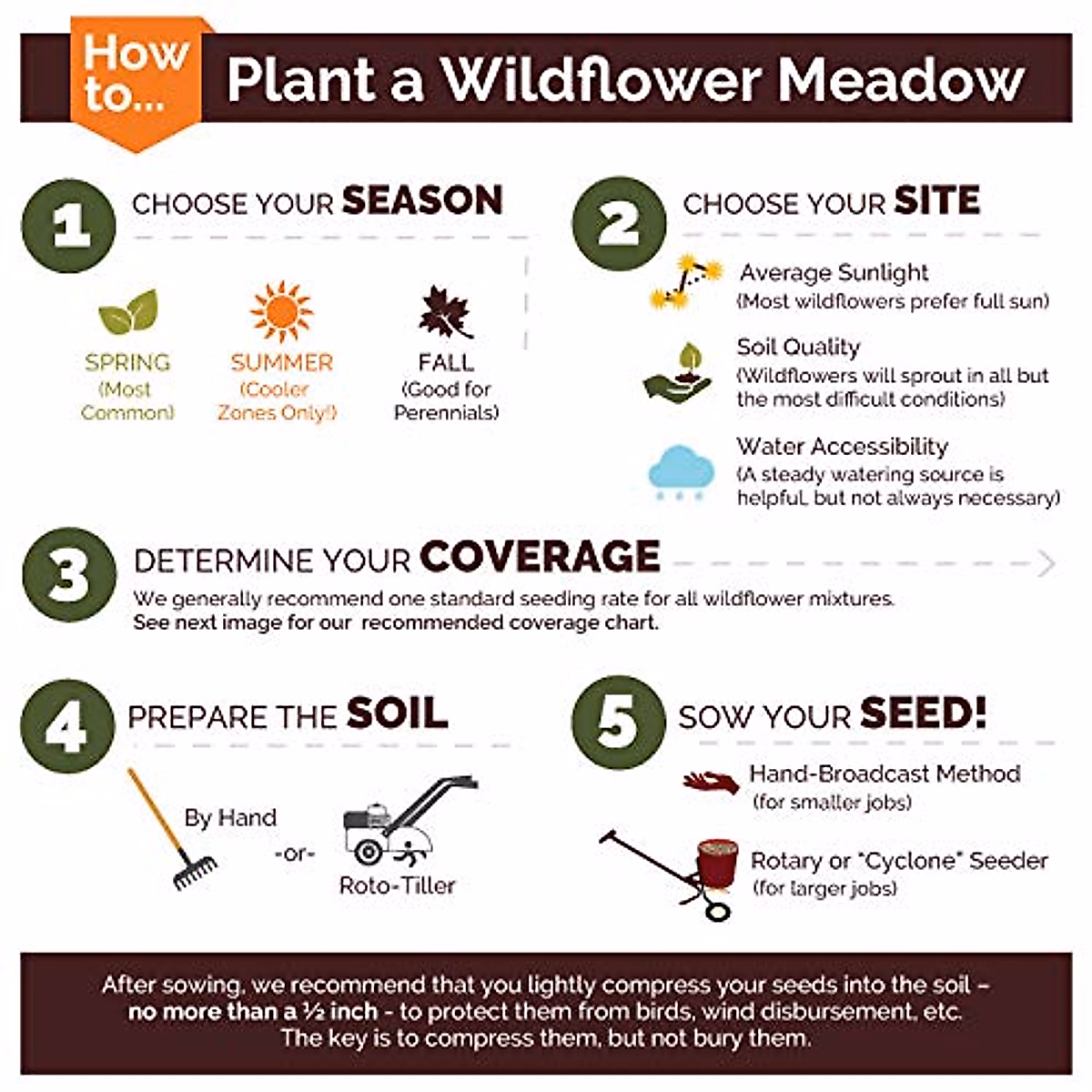 How to...

Plant a Wildflower Meadow

1 CHOOSE YOUR SEASON

SPRING (Most Common)

SUMMER (Cooler Zones Only!)

FALL (Good for Perennials)

2 CHOOSE YOUR SITE

Average Sunlight (Most wildflowers prefer full sun)

Soil Quality (Wildflowers will sprout in all but the most difficult conditions)

Water Accessibility (A steady watering source is helpful, but not always necessary)

3 DETERMINE YOUR COVERAGE

We generally recommend one standard seeding rate for all wildflower mixtures. See next image for our recommended coverage chart.

4 PREPARE THE SOIL

By Hand

-or-

Roto-Tiller

5 SOW YOUR SEED!

Hand-Broadcast Method (for smaller jobs)

Rotary or "Cyclone" Seeder (for larger jobs)

After sowing, we recommend that you lightly compress your seeds into the soil – no more than a ½ inch - to protect them from birds, wind disbursement, etc. The key is to compress them, but not bury them.