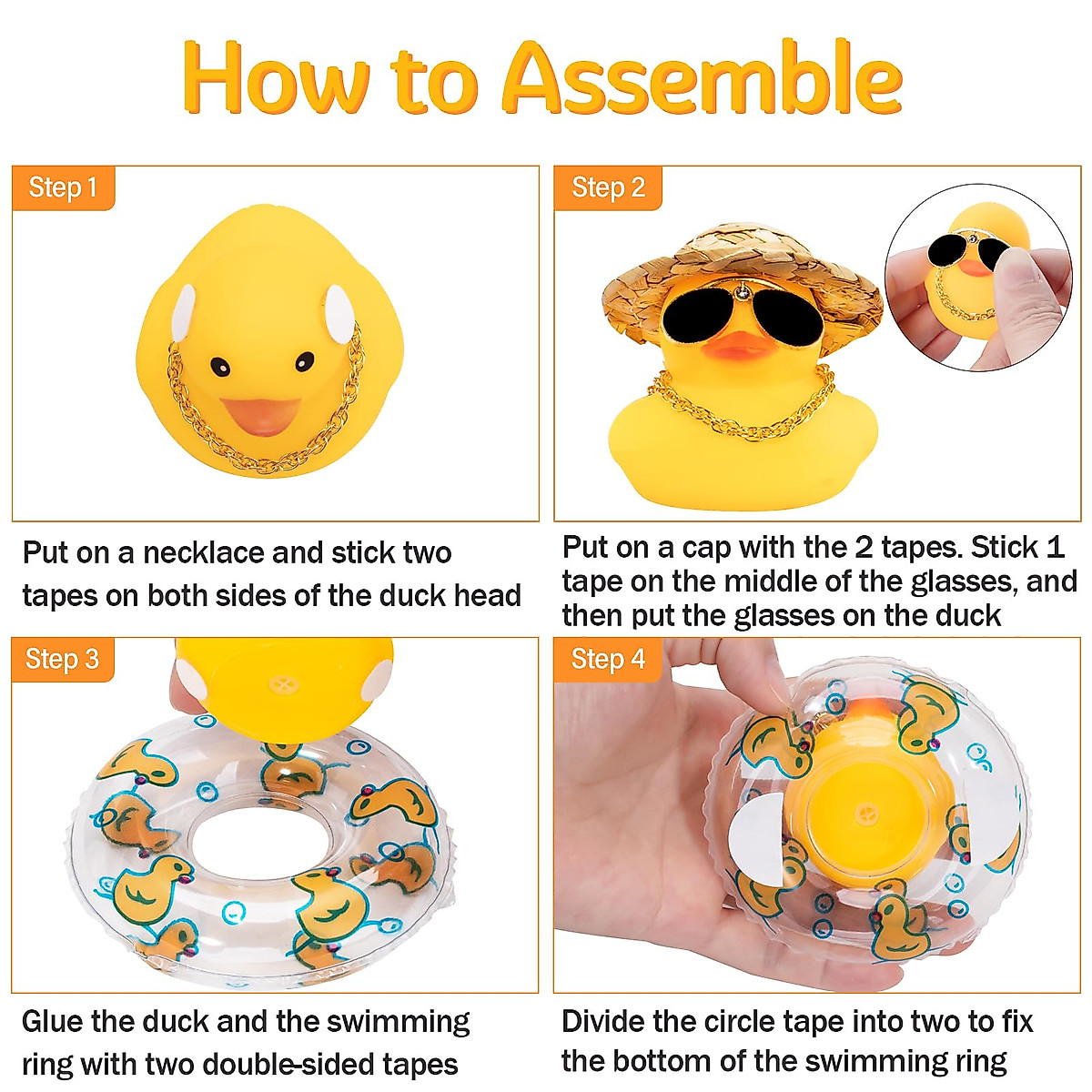 How to Assemble

Step 1

Put on a necklace and stick two tapes on both sides of the duck head

Step 2

Put on a cap with the 2 tapes. Stick 1 tape on the middle of the glasses, and then put the glasses on the duck

Step 3

Glue the duck and the swimming ring with two double-sided tapes

Step 4

Divide the circle tape into two to fix the bottom of the swimming ring