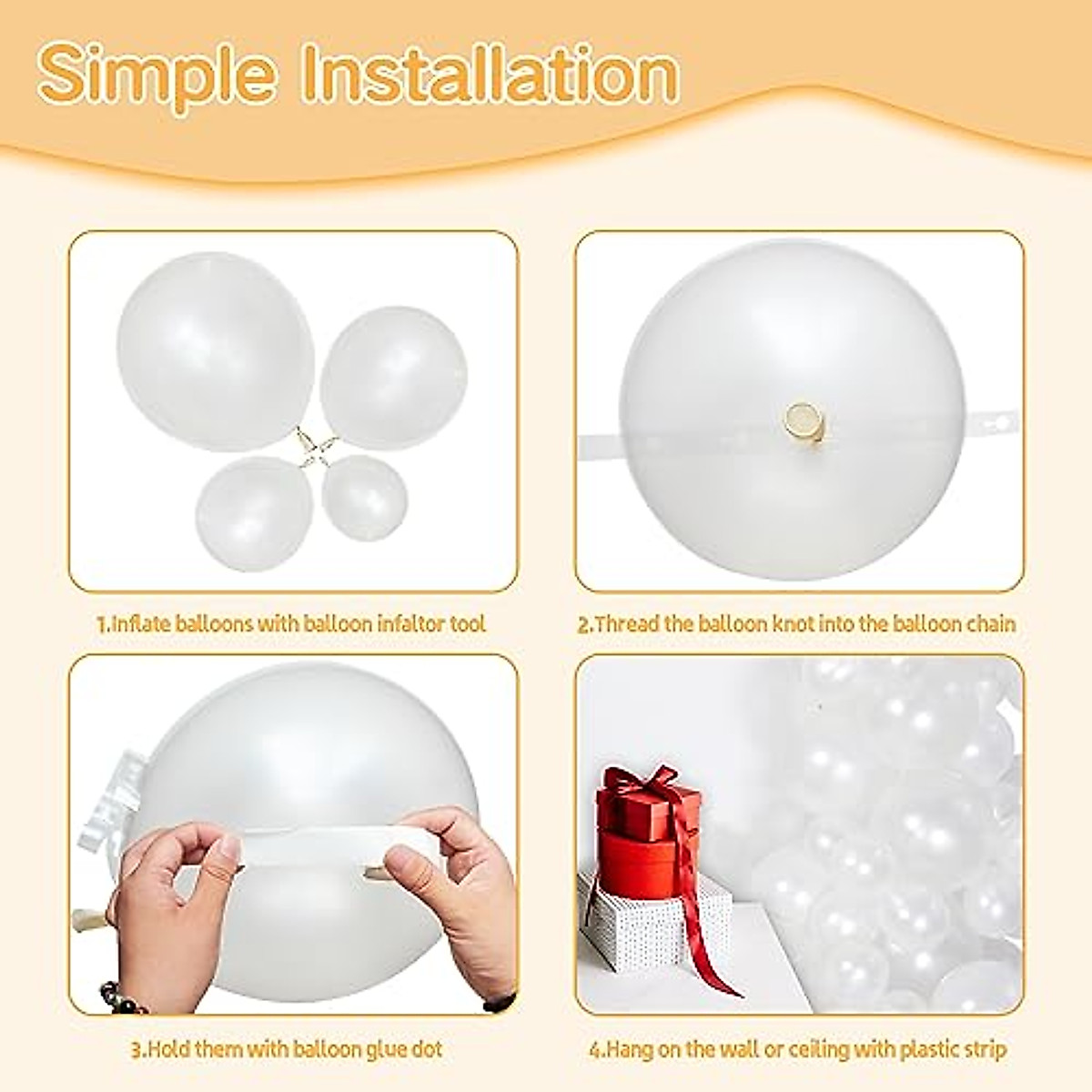 Simple Installation

1.Inflate balloons with balloon infaltor tool

2.Thread the balloon knot into the balloon chain

3.Hold them with balloon glue dot

4.Hang on the wall or ceiling with plastic strip