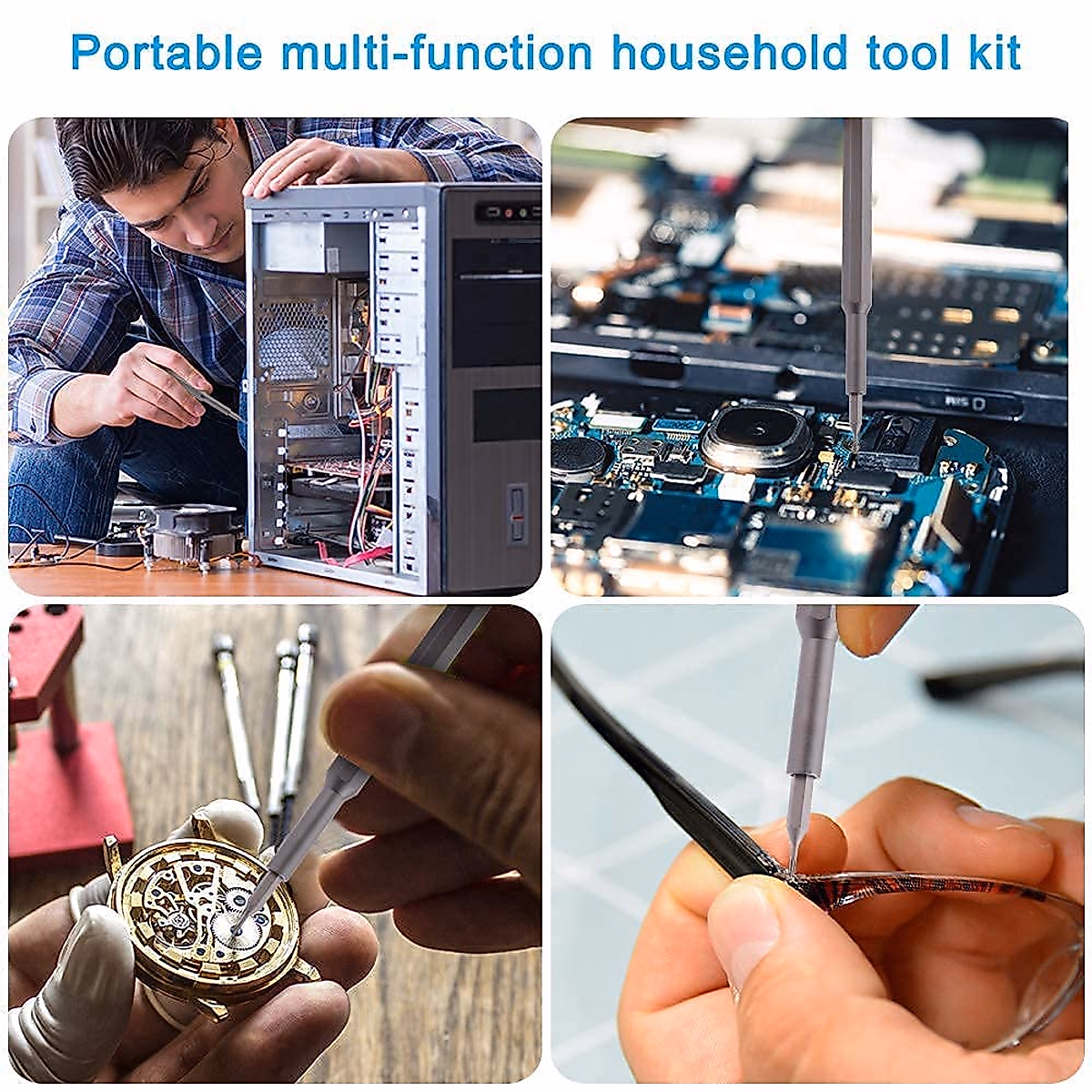 Portable multi-function household tool kit