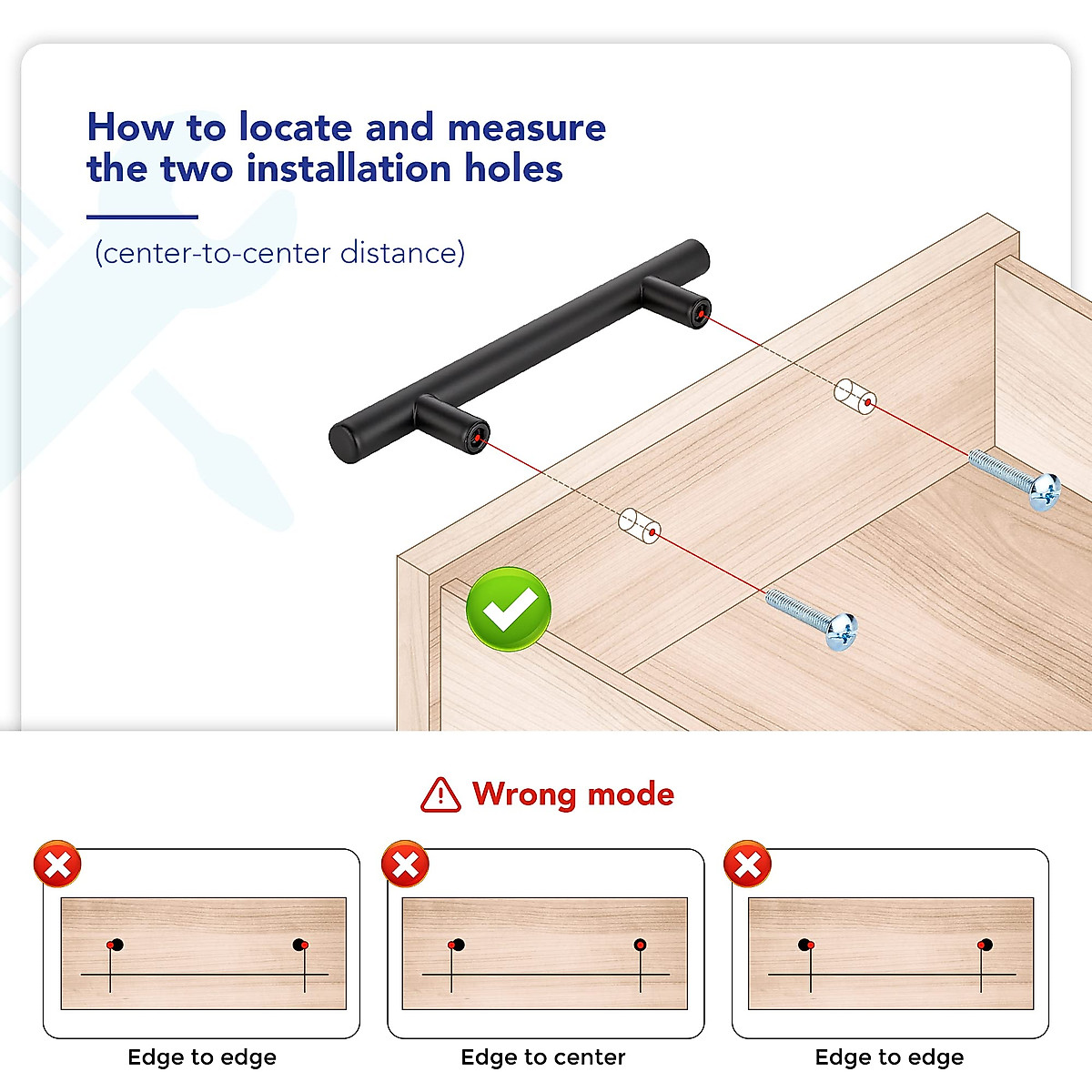 How to locate and measure the two installation holes

(center-to-center distance)

Wrong mode

Edge to edge

Edge to center

Edge to edge