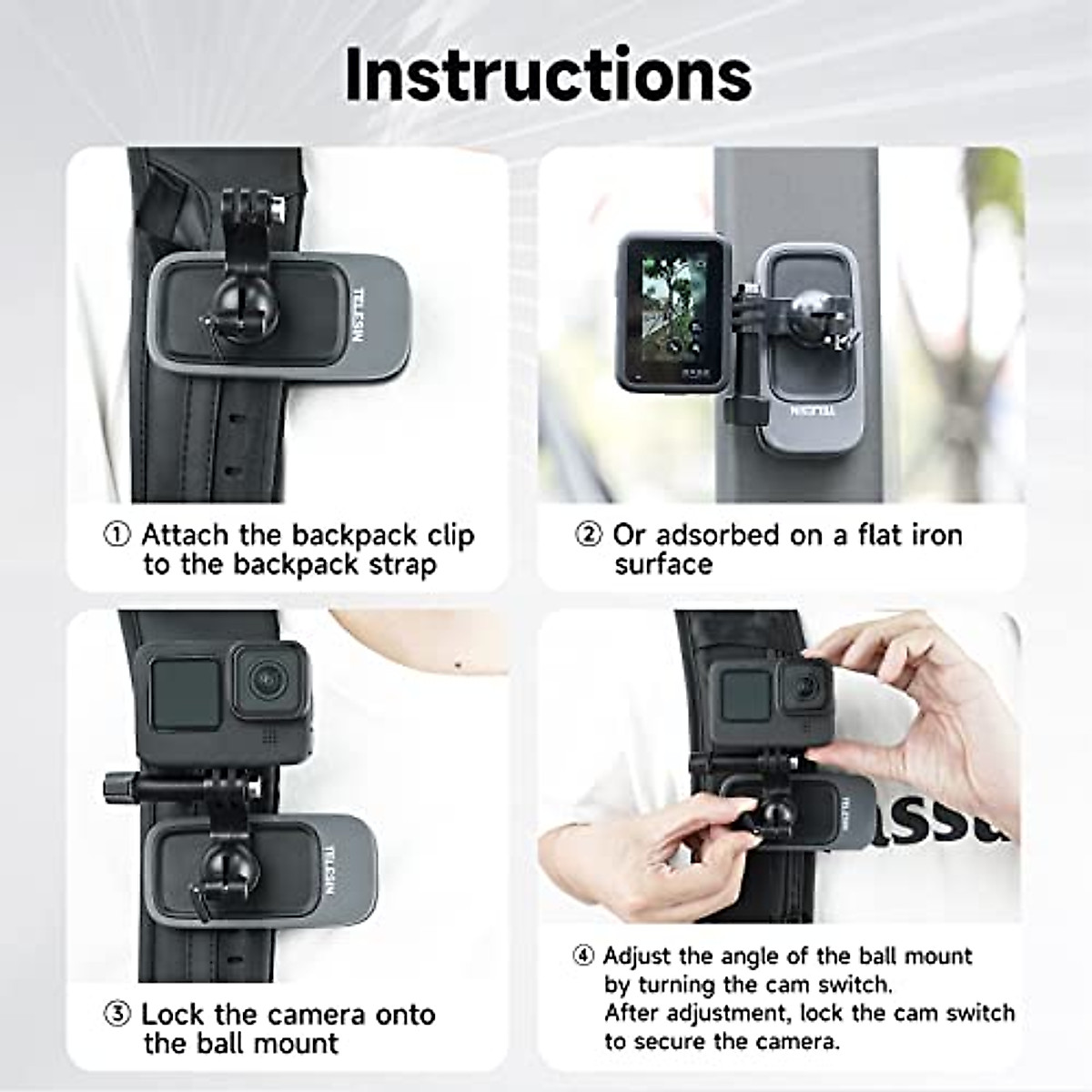 Instructions

TELESIN

① Attach the backpack clip to the backpack strap

TELESIN

② Or adsorbed on a flat iron surface

TELESIN

③ Lock the camera onto the ball mount

TELESIN

④ Adjust the angle of the ball mount by turning the cam switch.
After adjustment, lock the cam switch to secure the camera.