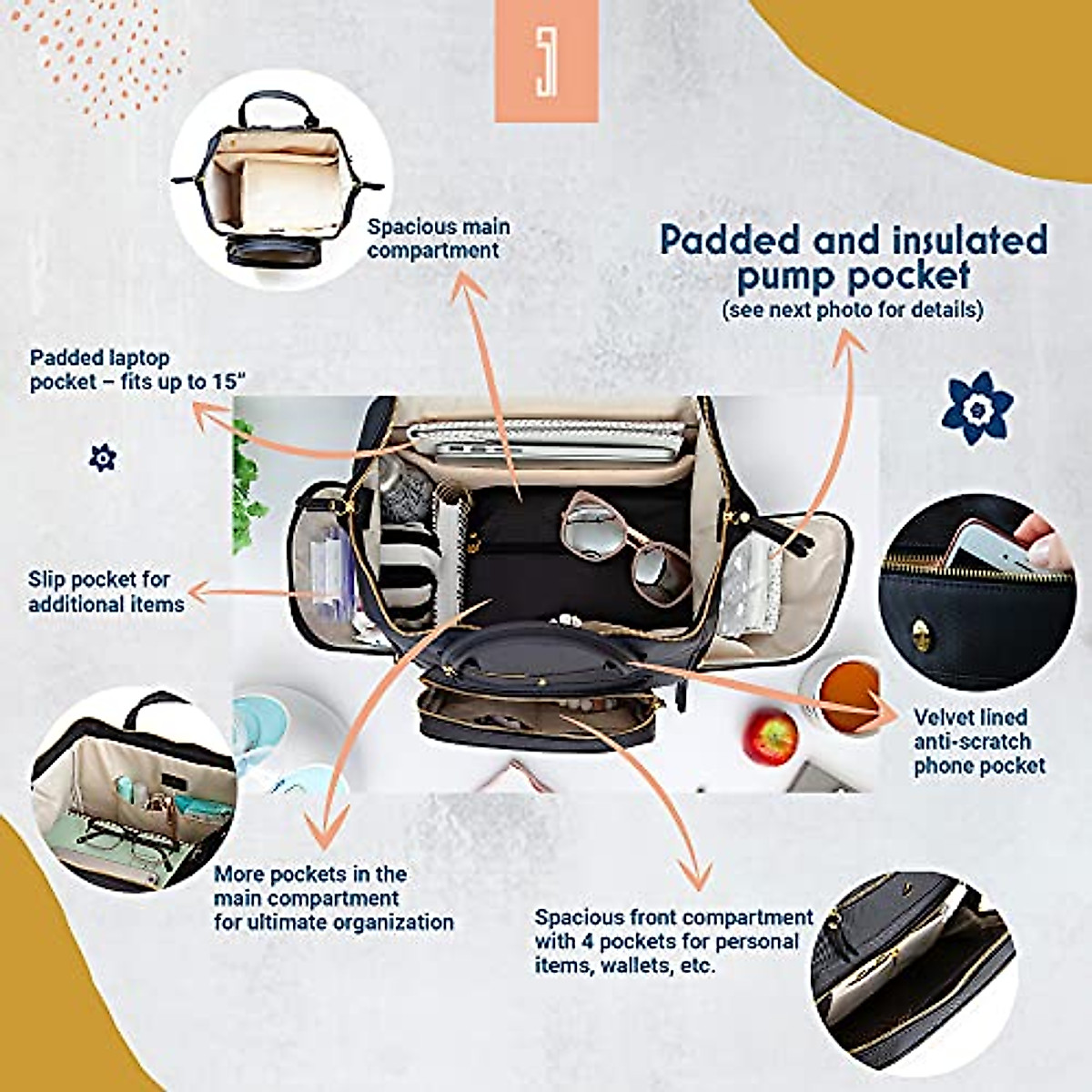 Spacious main compartment

Padded and insulated pump pocket
(see next photo for details)

Padded laptop pocket – fits up to 15"

Slip pocket for additional items

Velvet lined anti-scratch phone pocket

More pockets in the main compartment for ultimate organization

Spacious front compartment with 4 pockets for personal items, wallets, etc.