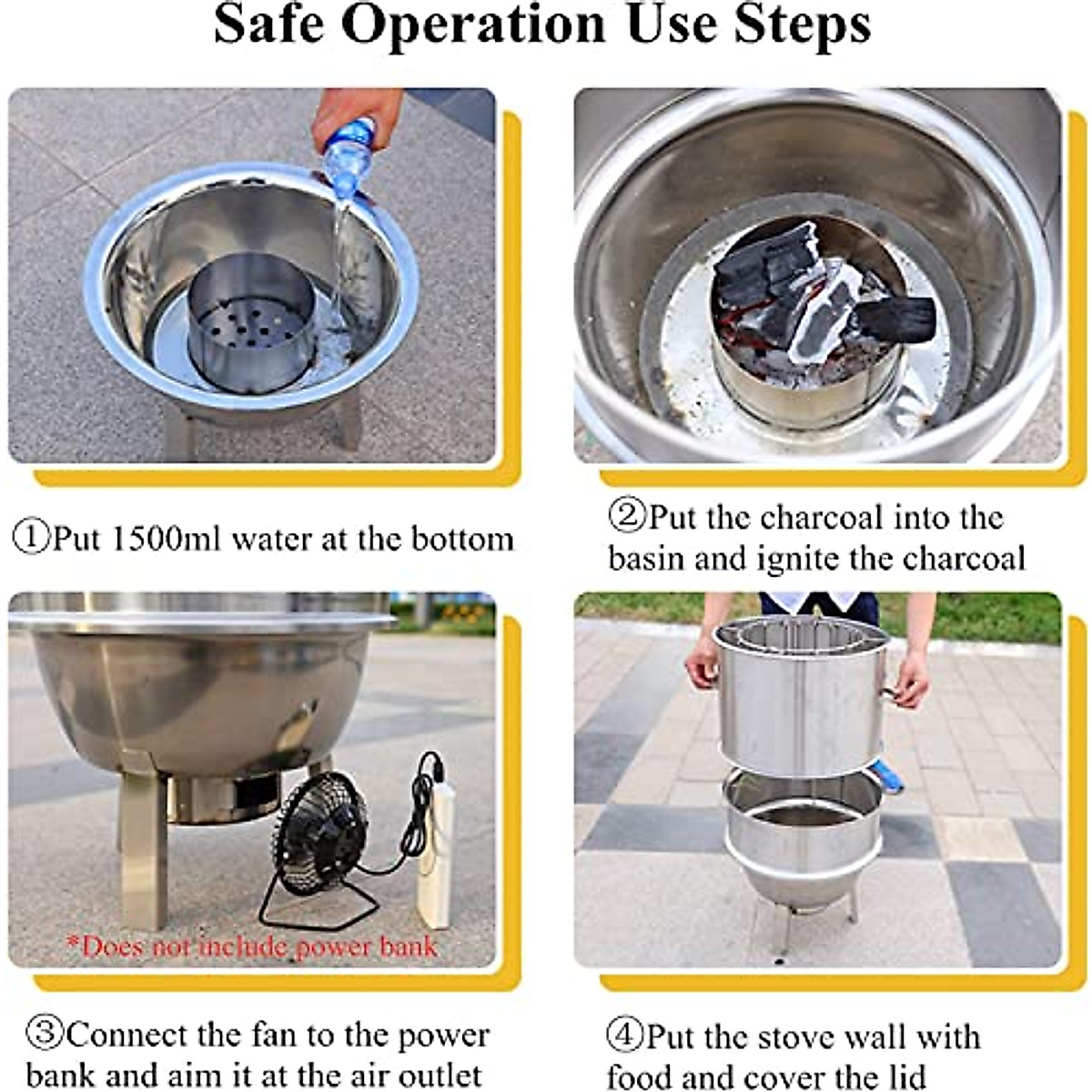 Safe Operation Use Steps

①Put 1500ml water at the bottom

②Put the charcoal into the basin and ignite the charcoal

*Does not include power bank

③Connect the fan to the power bank and aim it at the air outlet

④Put the stove wall with food and cover the lid