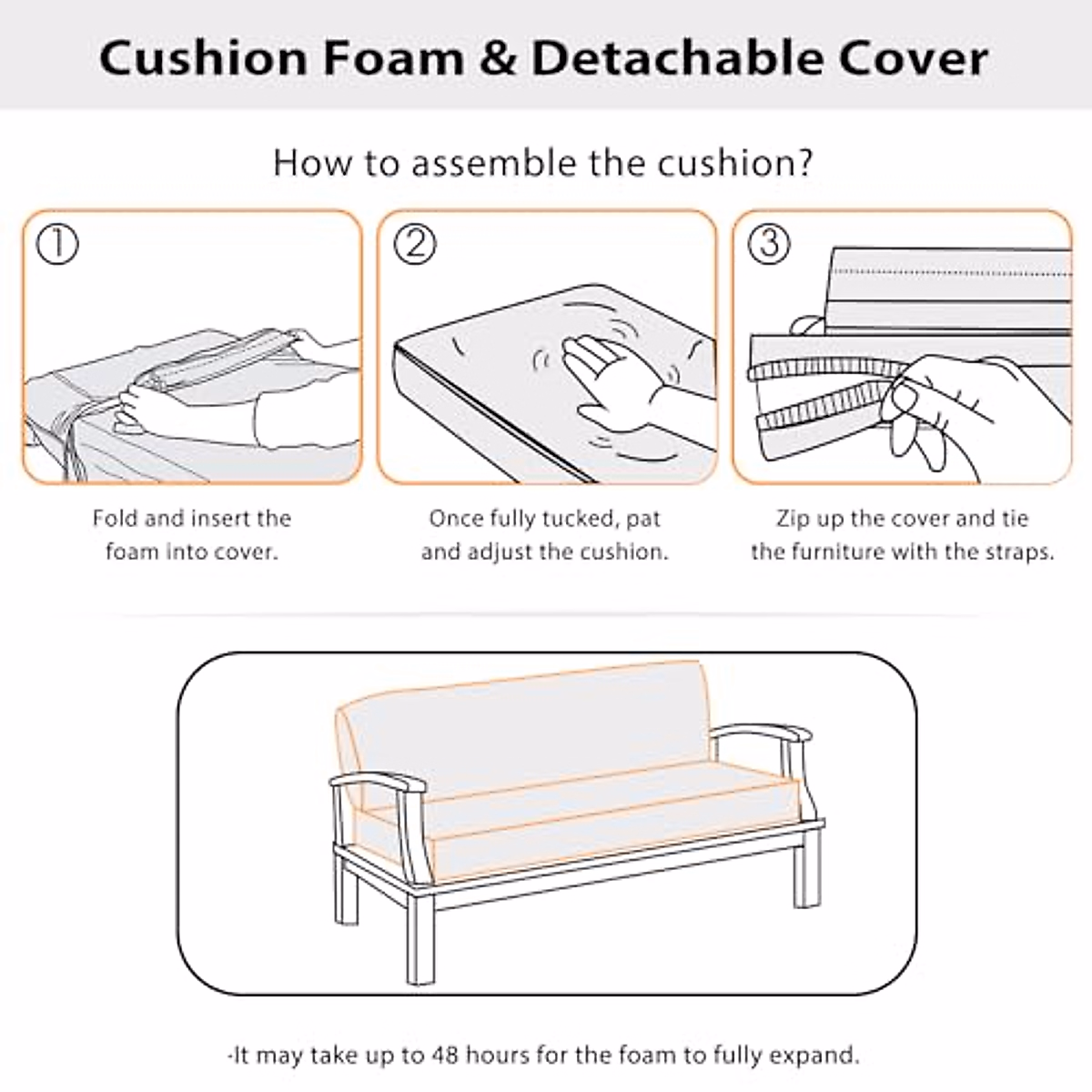 Cushion Foam & Detachable Cover

How to assemble the cushion?

①

Fold and insert the foam into cover.

②

Once fully tucked, pat and adjust the cushion.

③

Zip up the cover and tie the furniture with the straps.

-It may take up to 48 hours for the foam to fully expand.