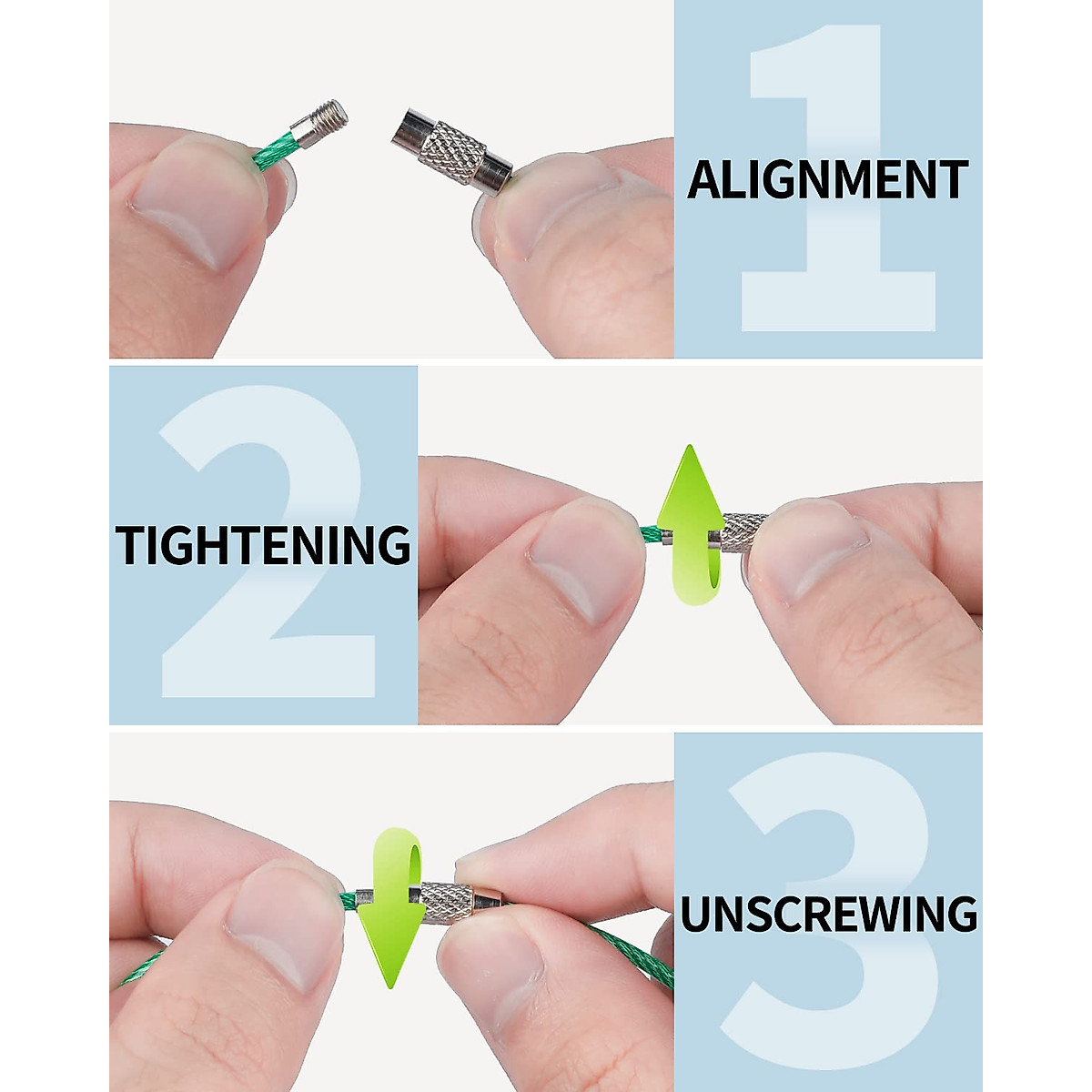 1
ALIGNMENT

2
TIGHTENING

3
UNSCREWING