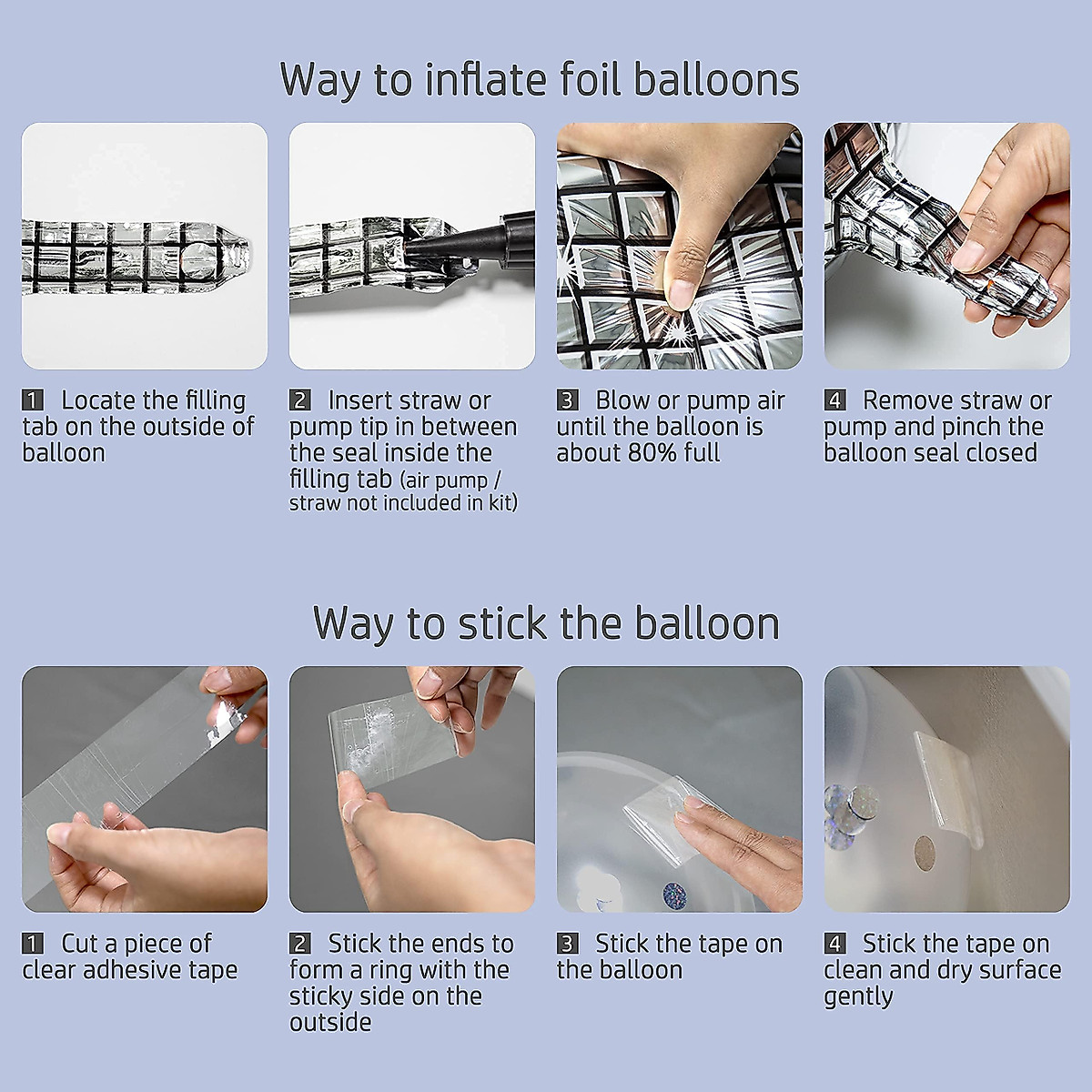 Way to inflate foil balloons

1 Locate the filling tab on the outside of balloon

2 Insert straw or pump tip in between the seal inside the filling tab (air pump / straw not included in kit)

3 Blow or pump air until the balloon is about 80% full

4 Remove straw or pump and pinch the balloon seal closed

Way to stick the balloon

1 Cut a piece of clear adhesive tape

2 Stick the ends to form a ring with the sticky side on the outside

3 Stick the tape on the balloon

4 Stick the tape on clean and dry surface gently