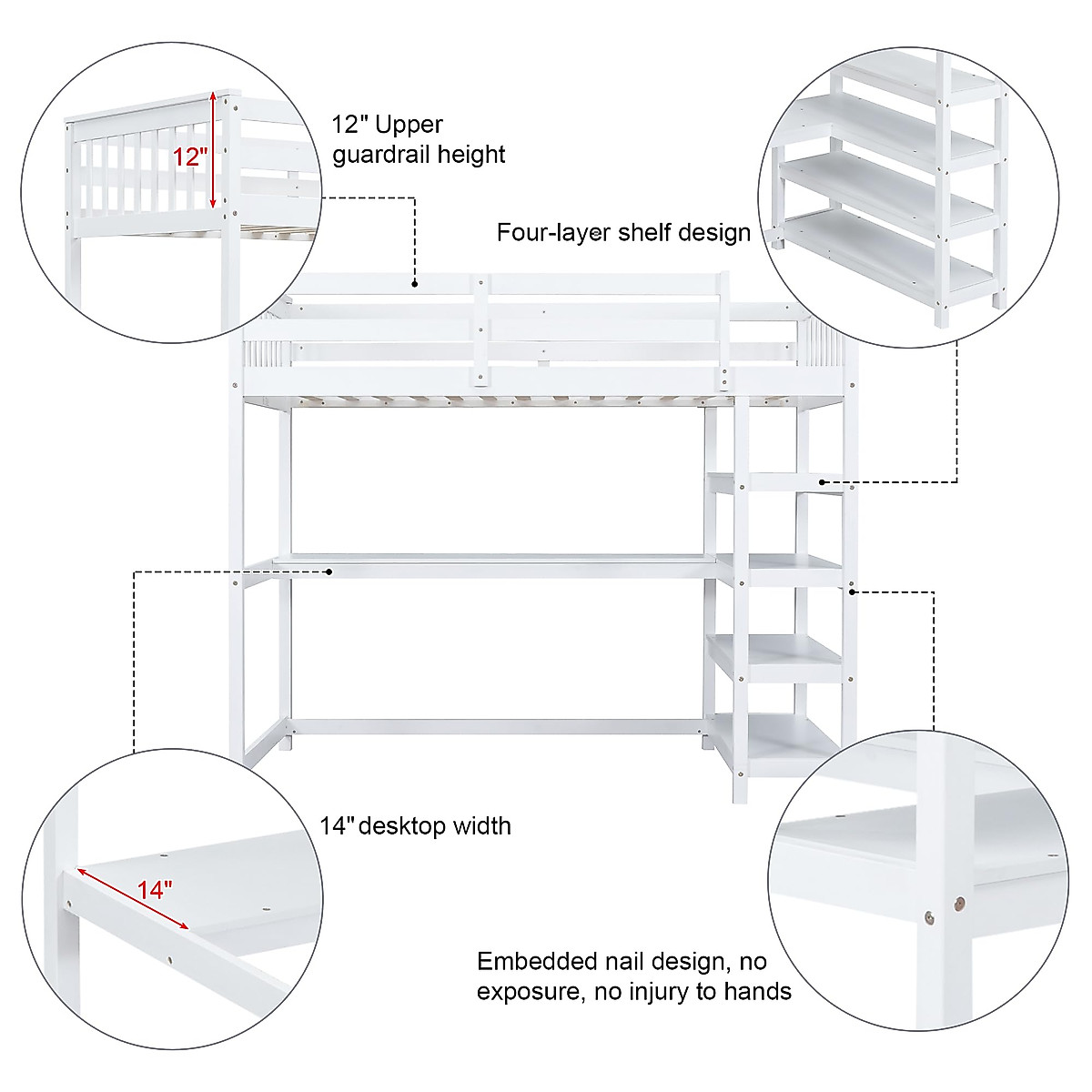 12"

12" Upper guardrail height

Four-layer shelf design

14" desktop width

14"

Embedded nail design, no exposure, no injury to hands